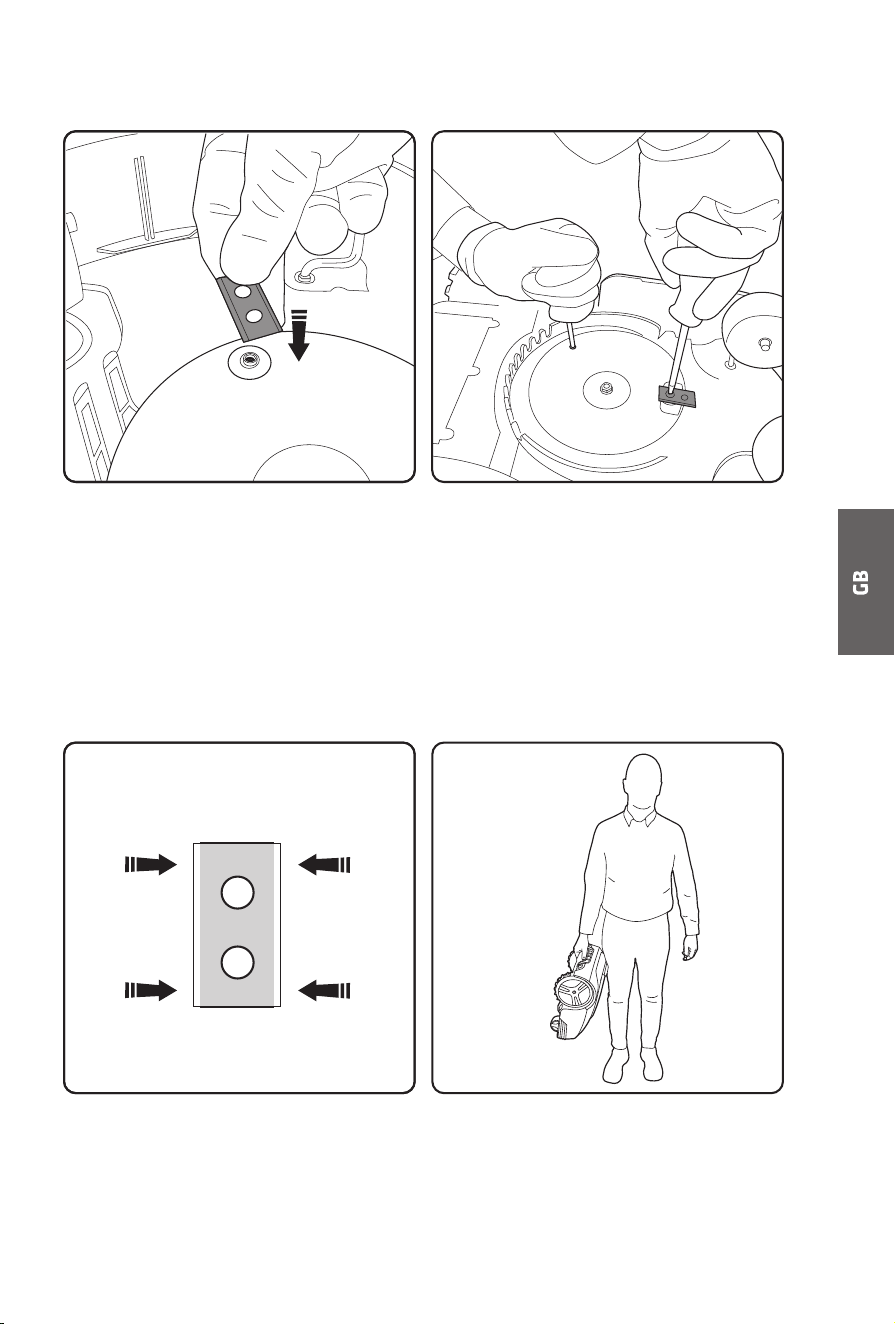 GB