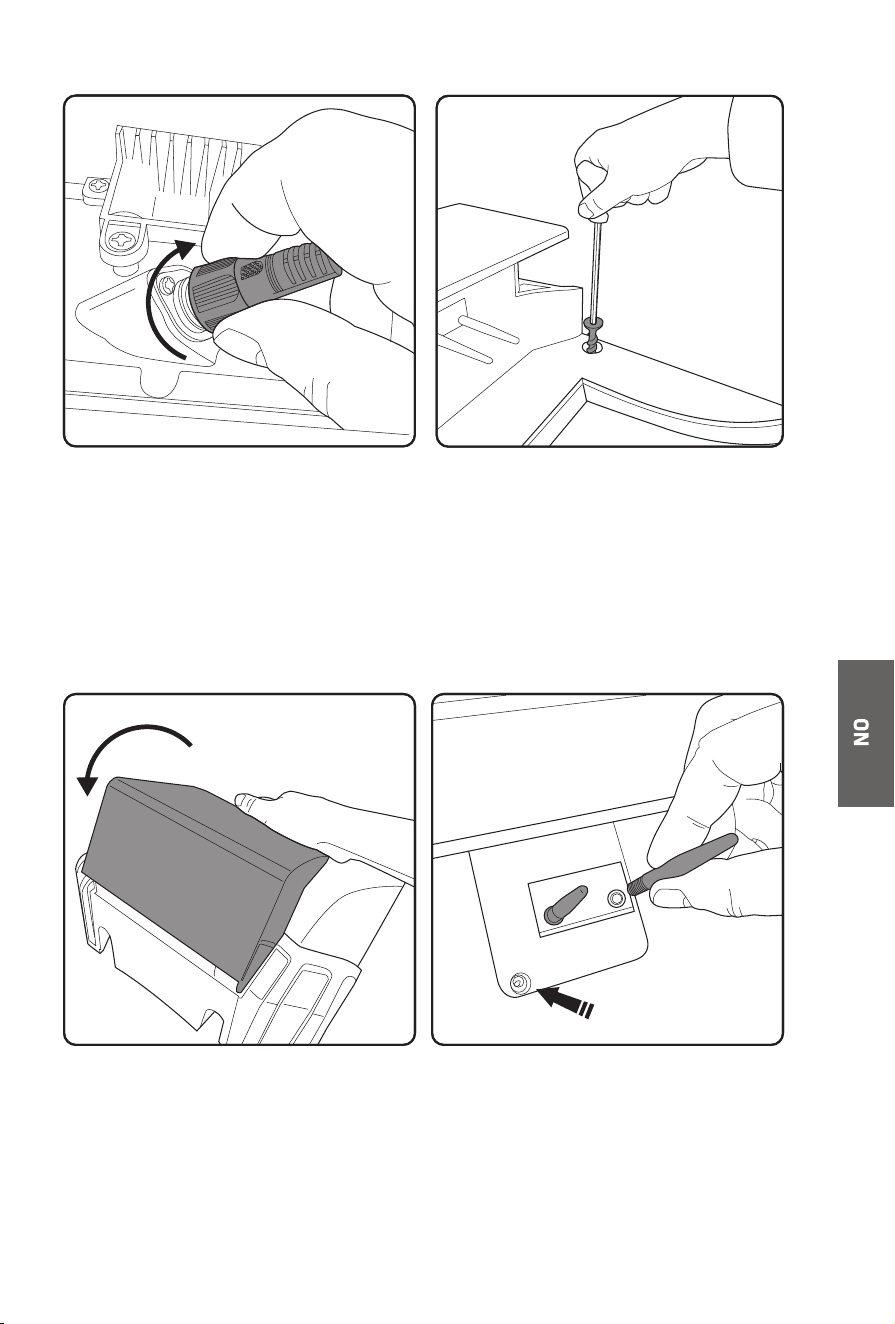 NO