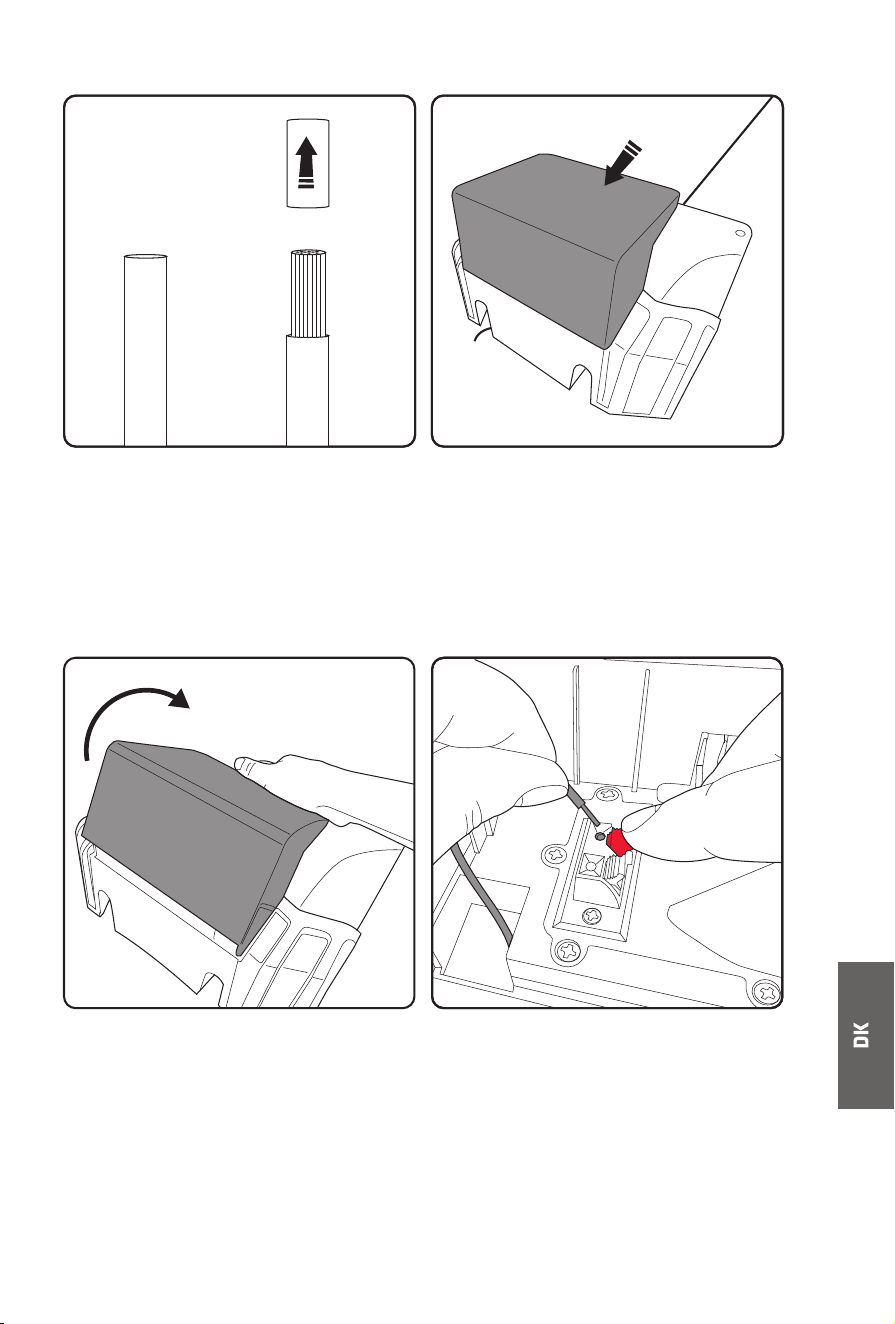 DK