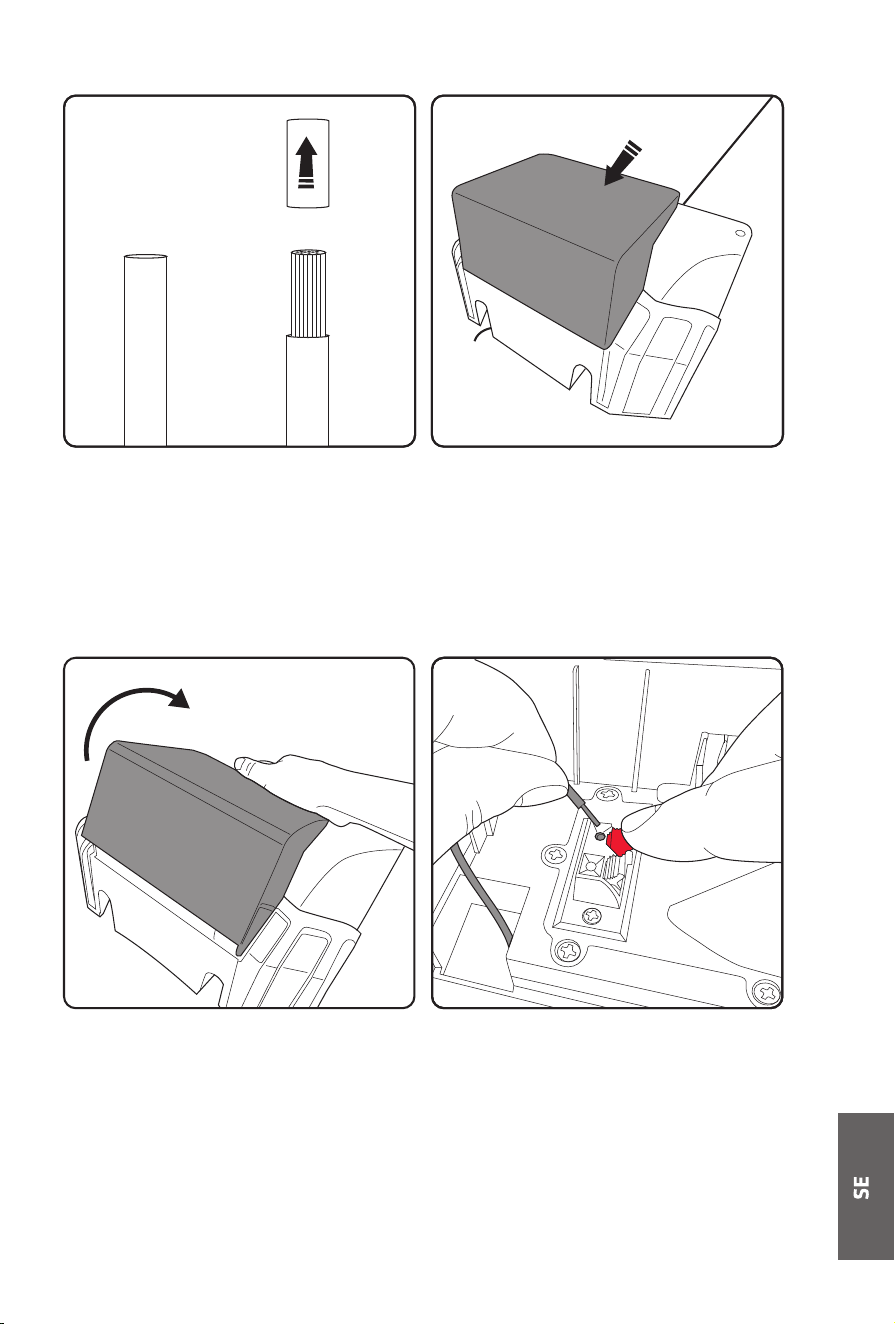 SE