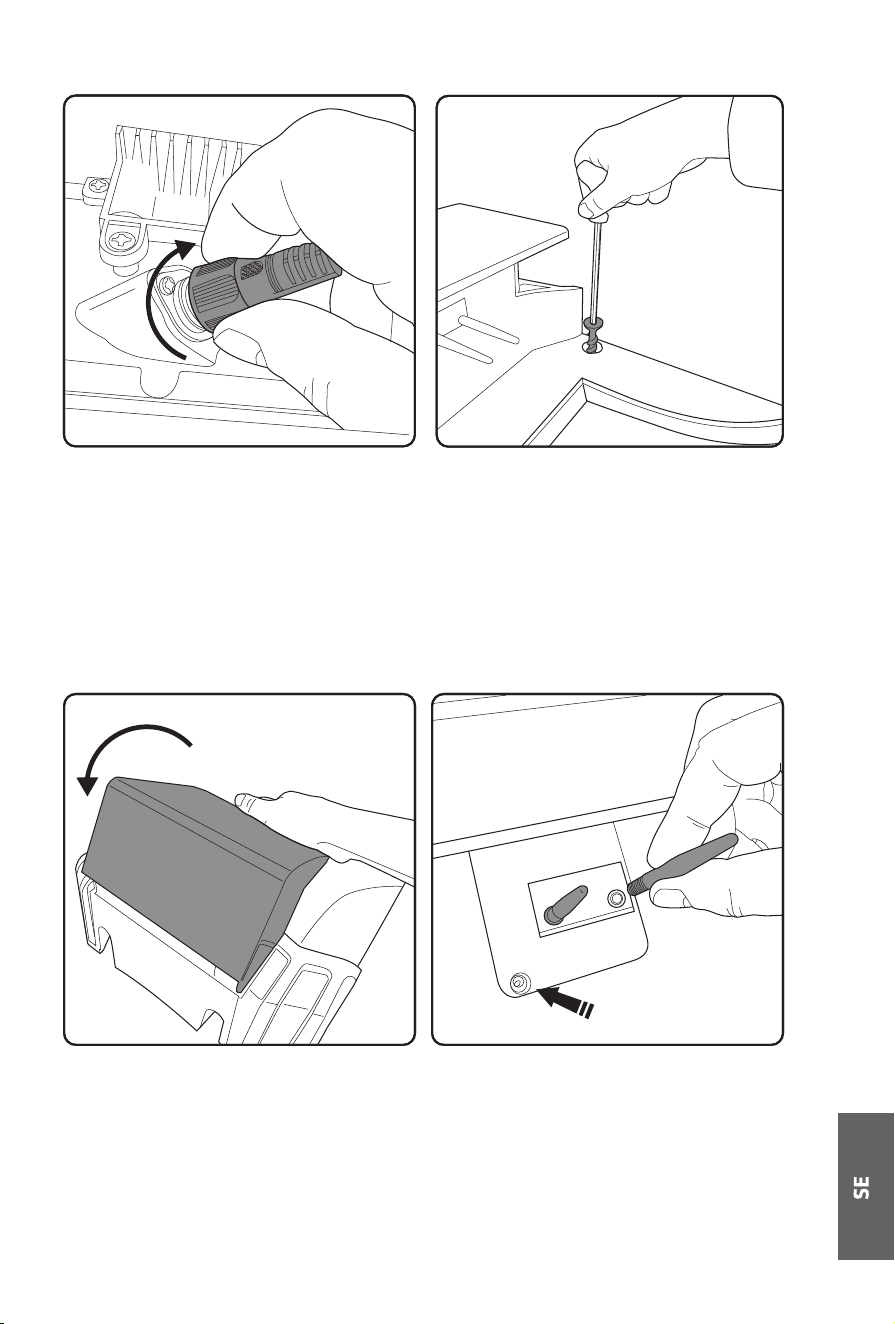 SE