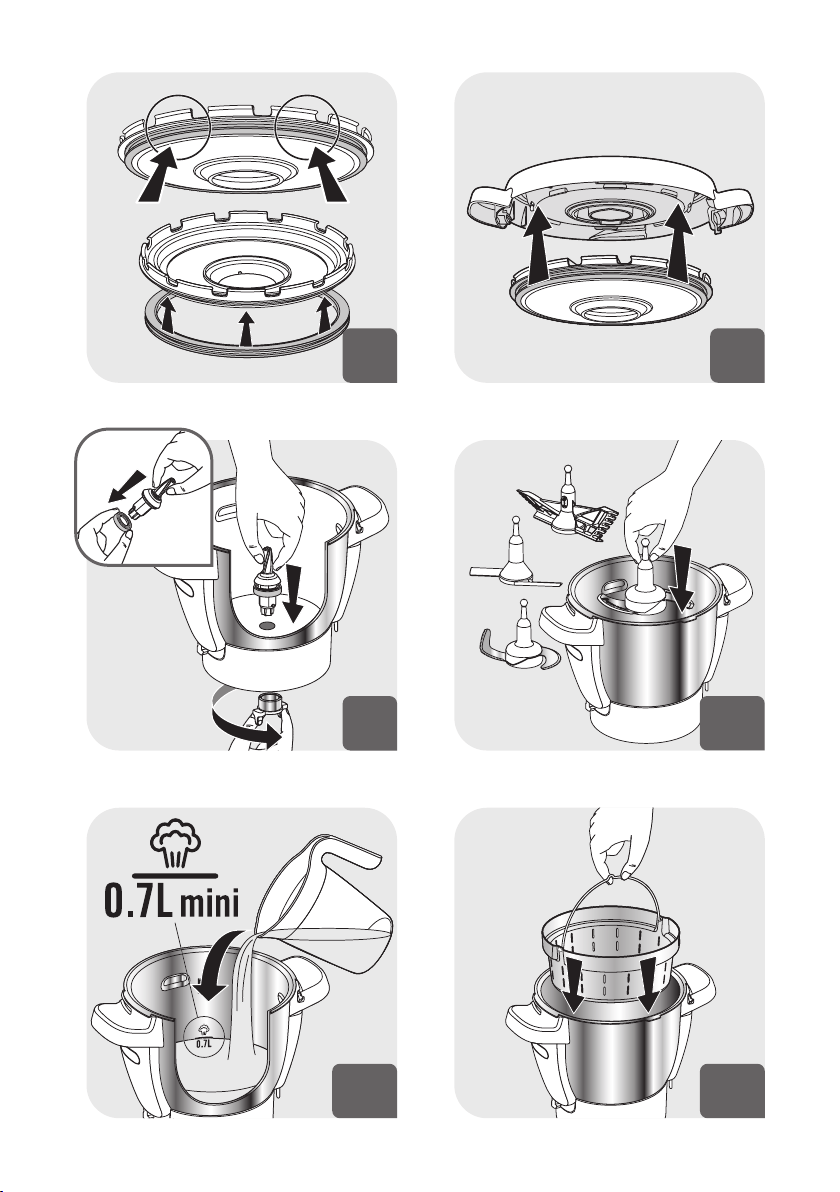 0.7L mini

0.7L