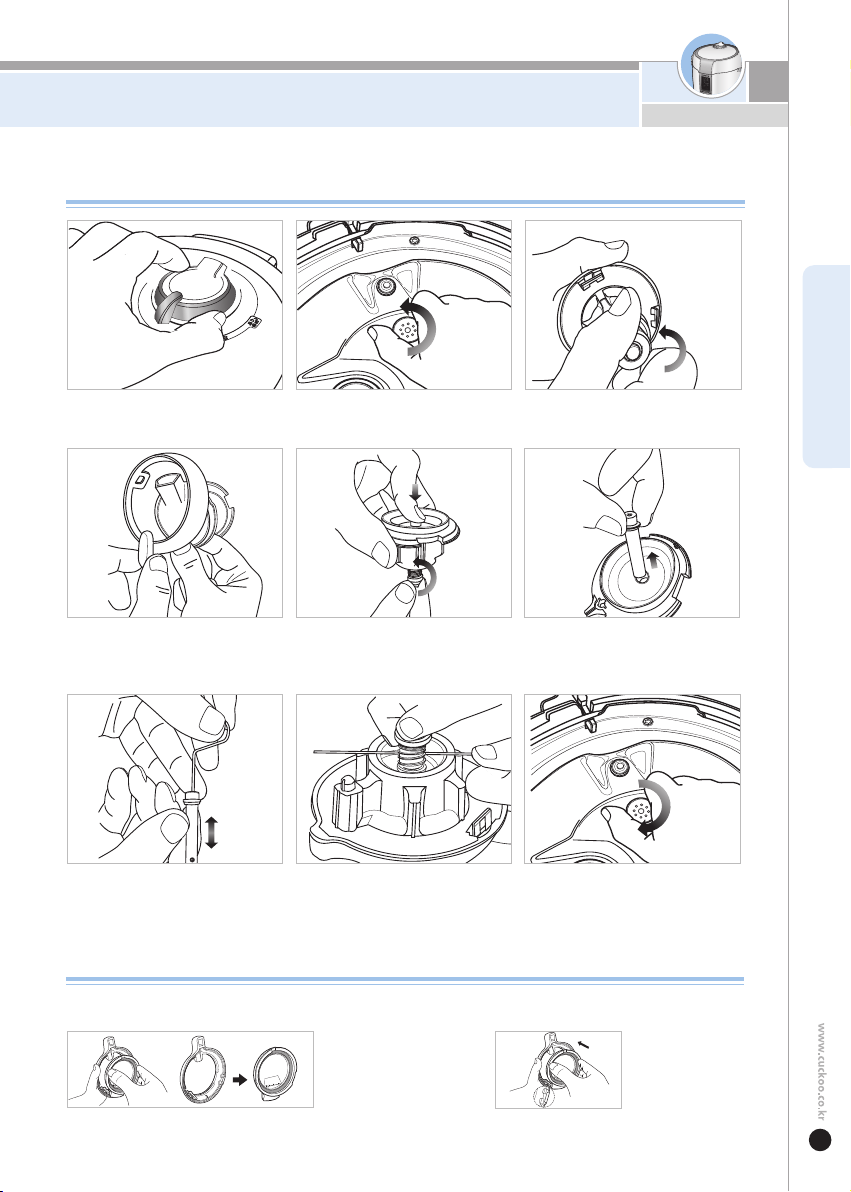 www.cuckoo.co.kr