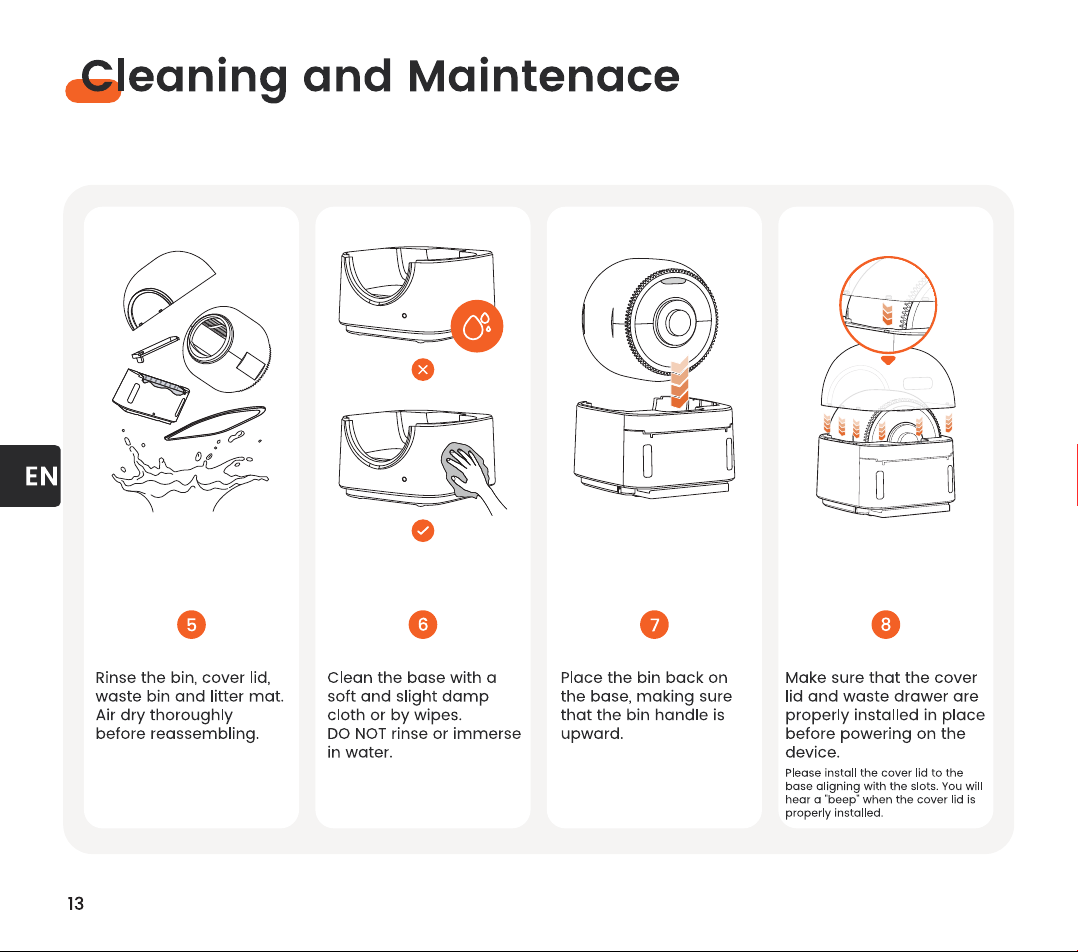 Cleaning and Maintenace

EN

5

Rinse the bin, cover lid, waste bin and litter mat. Air dry thoroughly before reassembling.

6

Clean the base with a soft and slight damp cloth or by wipes.
DO NOT rinse or immerse in water.

7

Place the bin back on the base, making sure that the bin handle is upward.

8

Make sure that the cover lid and waste drawer are properly installed in place before powering on the device.
Please install the cover lid to the base aligning with the slots. You will hear a "beep" when the cover lid is properly installed.

13