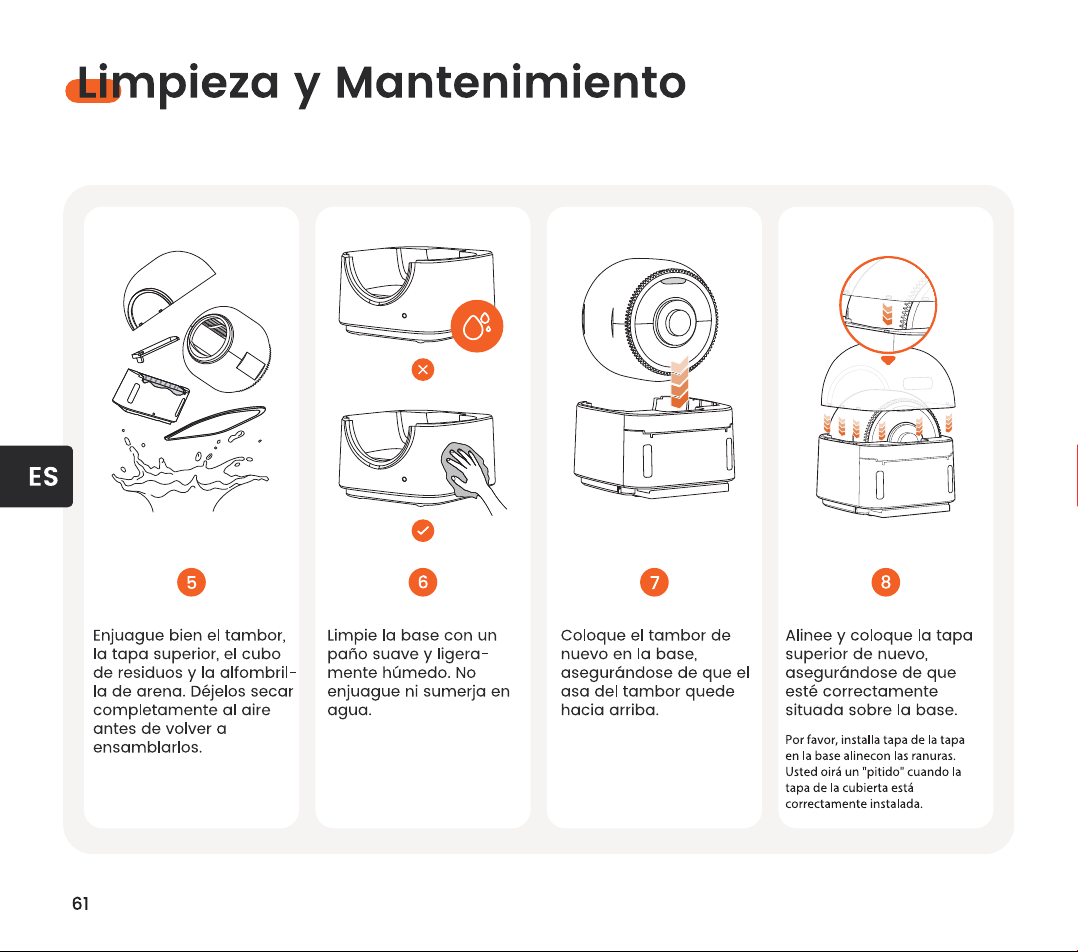 Limpieza y Mantenimiento

ES

5

Enjuague bien el tambor, la tapa superior, el cubo de residuos y la alfombrilla de arena. Déjelos secar completamente al aire antes de volver a ensamblarlos.

6

Limpie la base con un paño suave y ligeramente húmedo. No enjuague ni sumerja en agua.

7

Coloque el tambor de nuevo en la base, asegurándose de que el asa del tambor quede hacia arriba.

8

Alinee y coloque la tapa superior de nuevo, asegurándose de que esté correctamente situada sobre la base.

Por favor, installa tapa de la tapa en la base alinecon las ranuras. Usted oirá un "pitido" cuando la tapa de la cubierta está correctamente instalada.

61