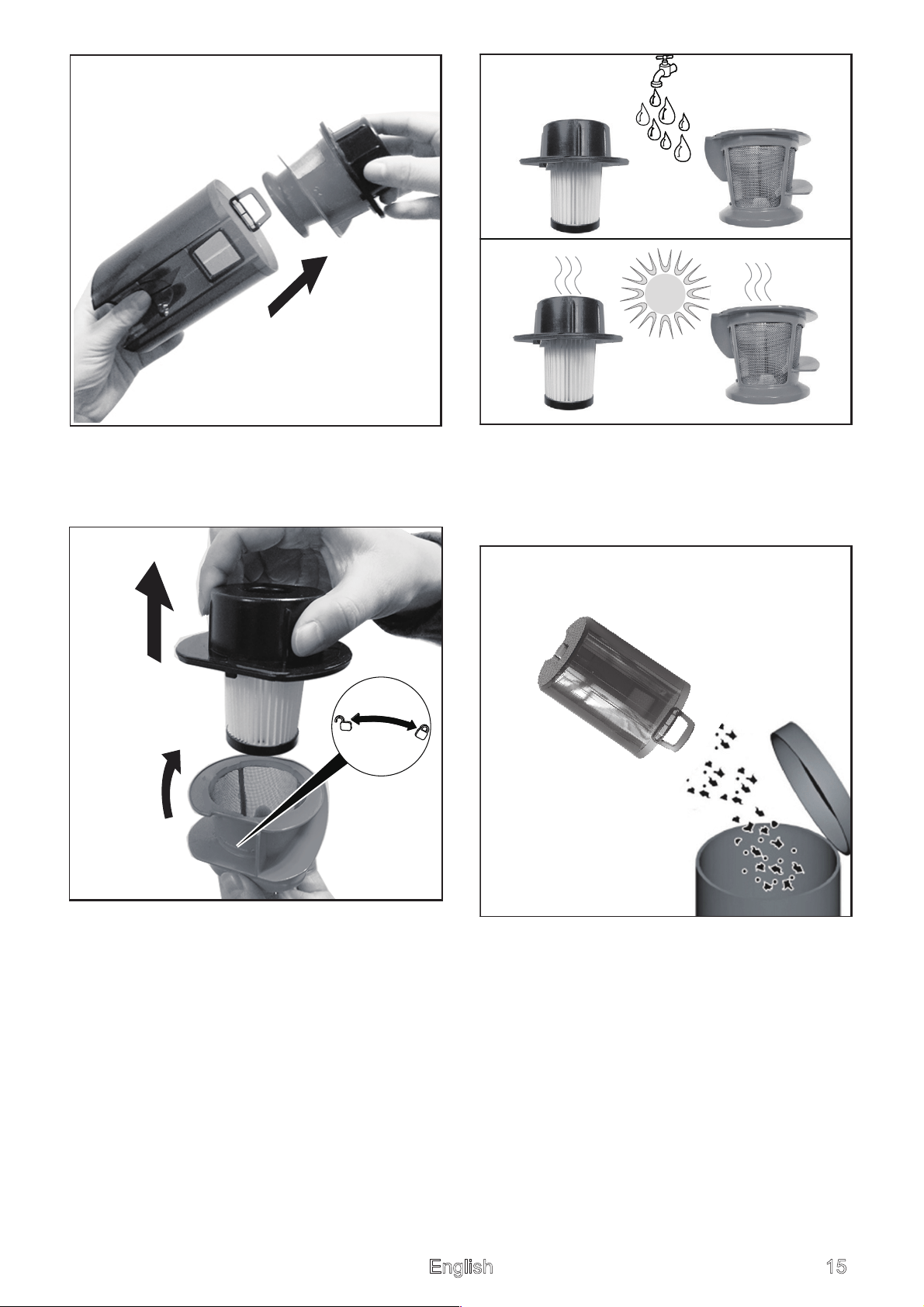 English 15