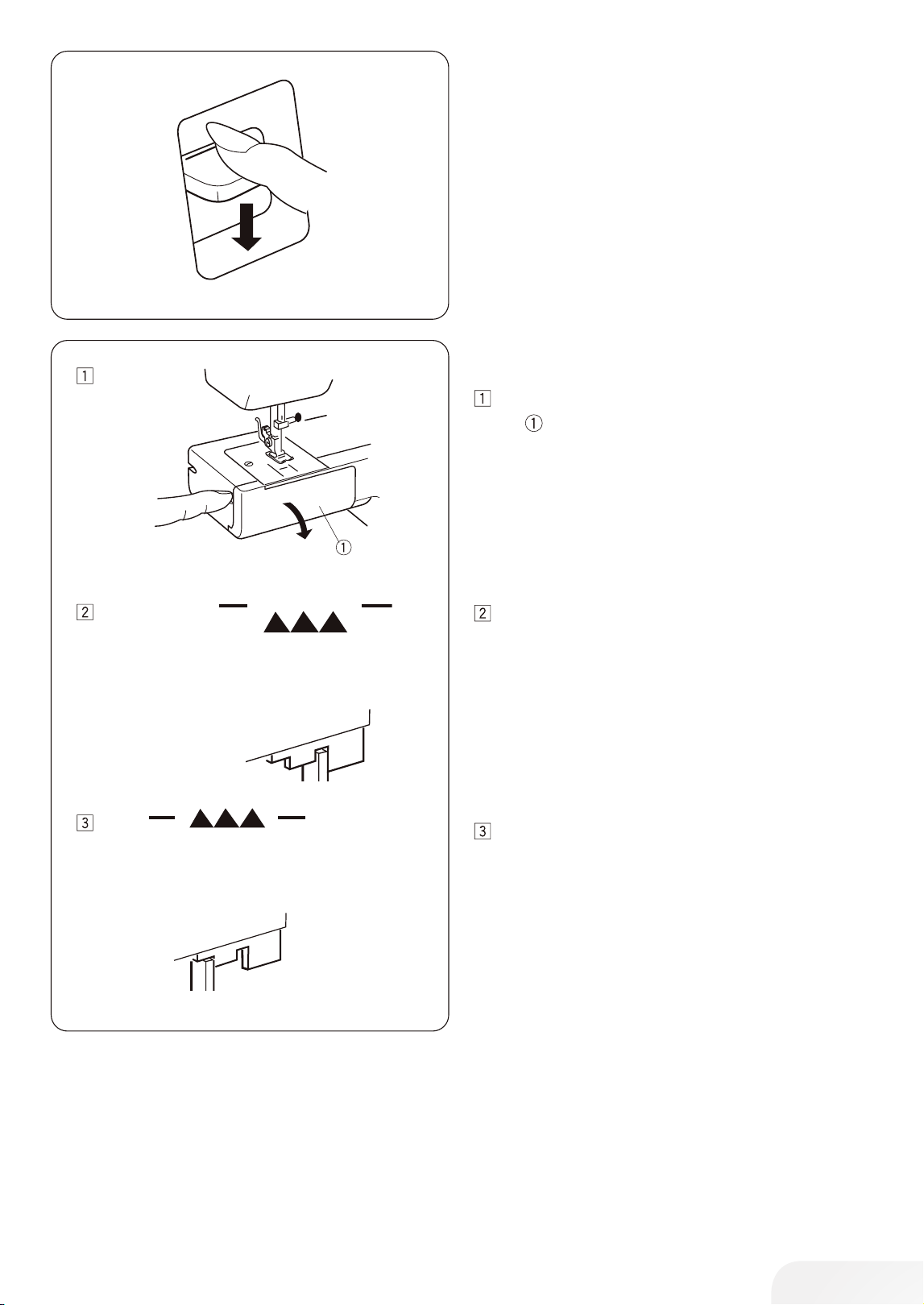 1

①

2

3

1
①

2

3