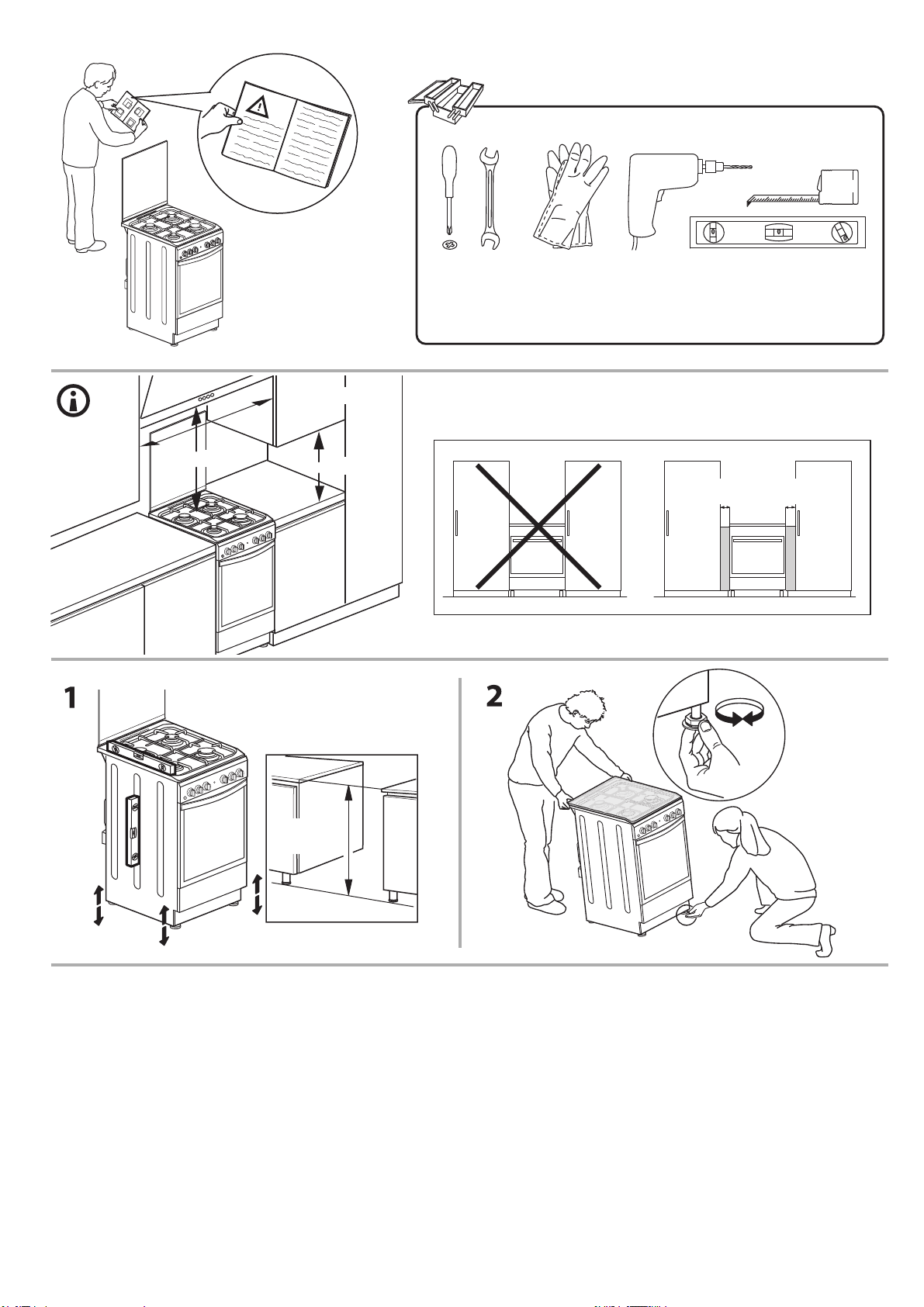 1

2