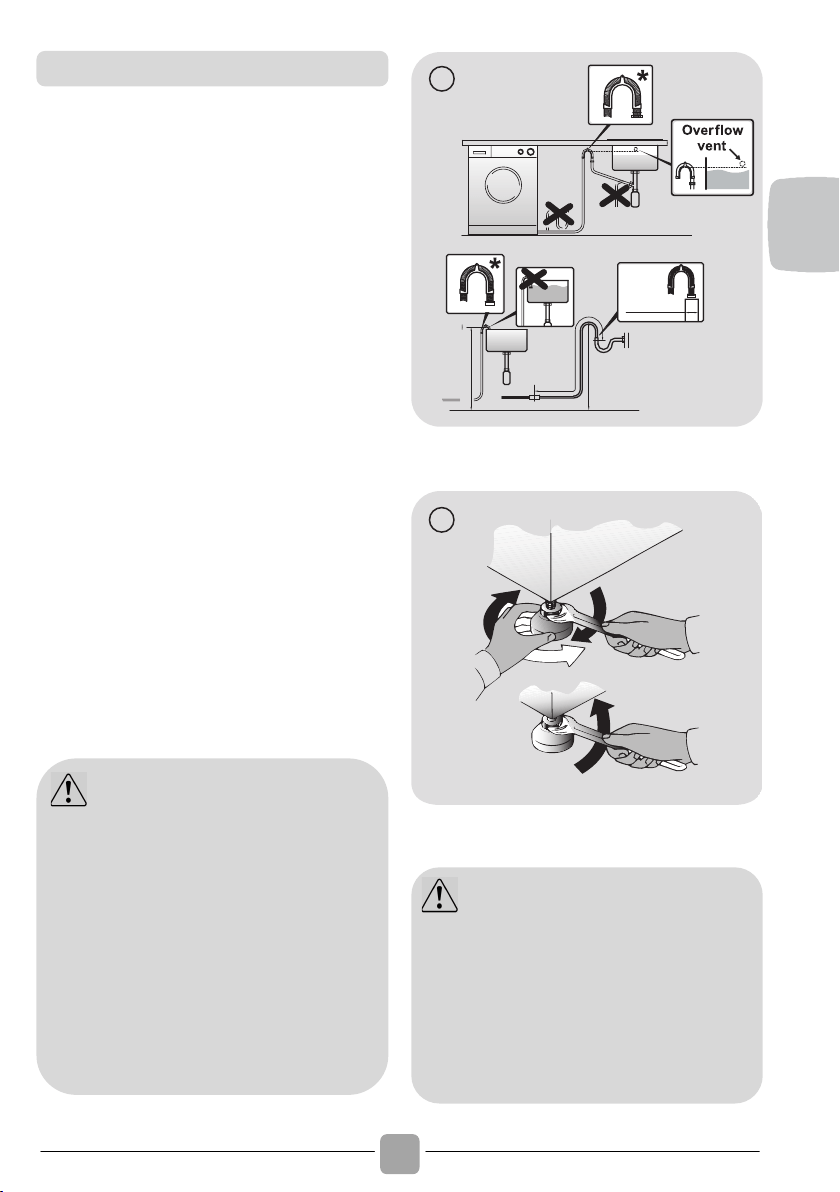 Overflow
vent