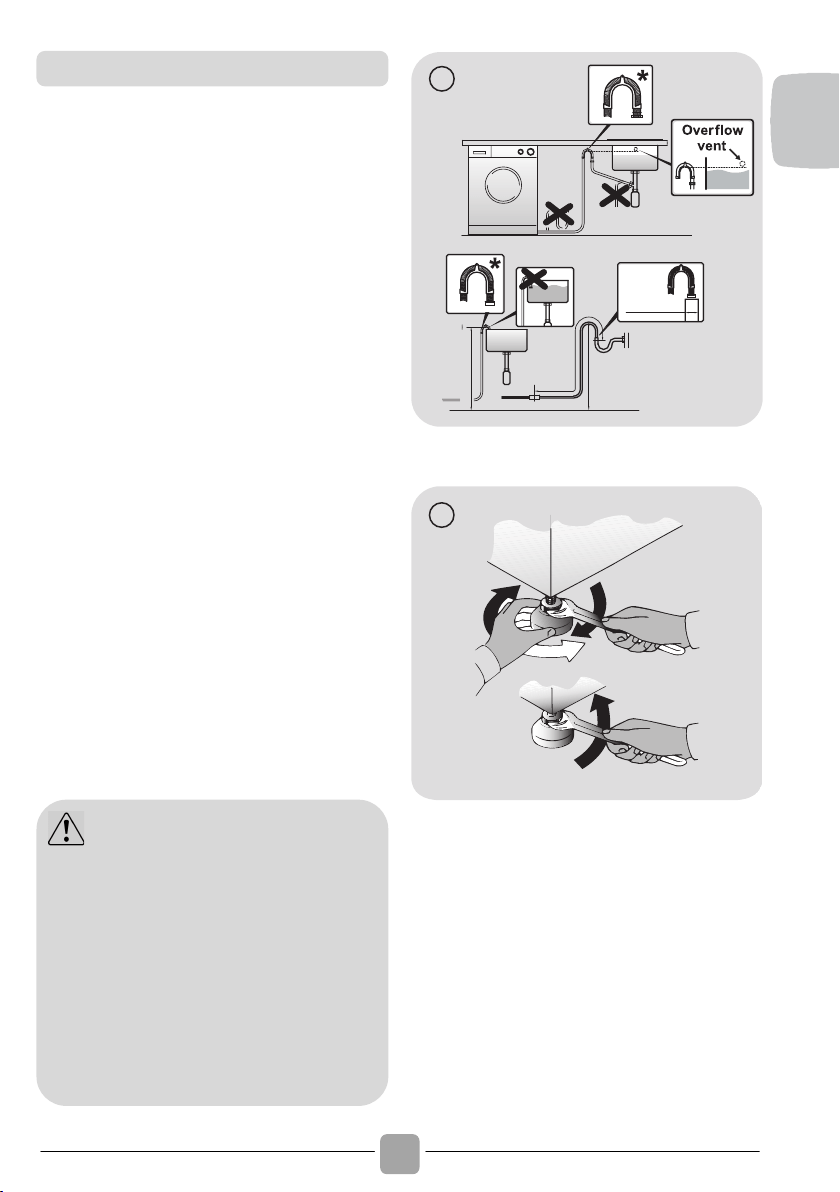 Overflow vent