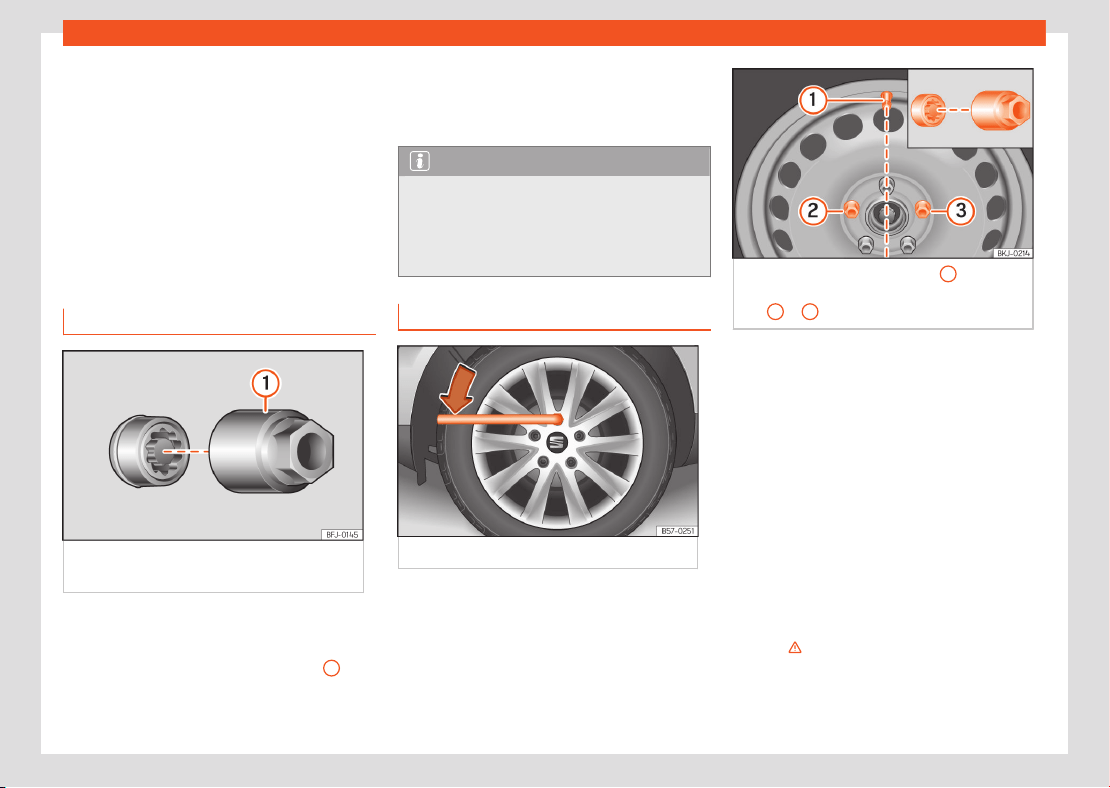 1

BFJ-0145

B57-0251

1

2

3

BKJ-0214