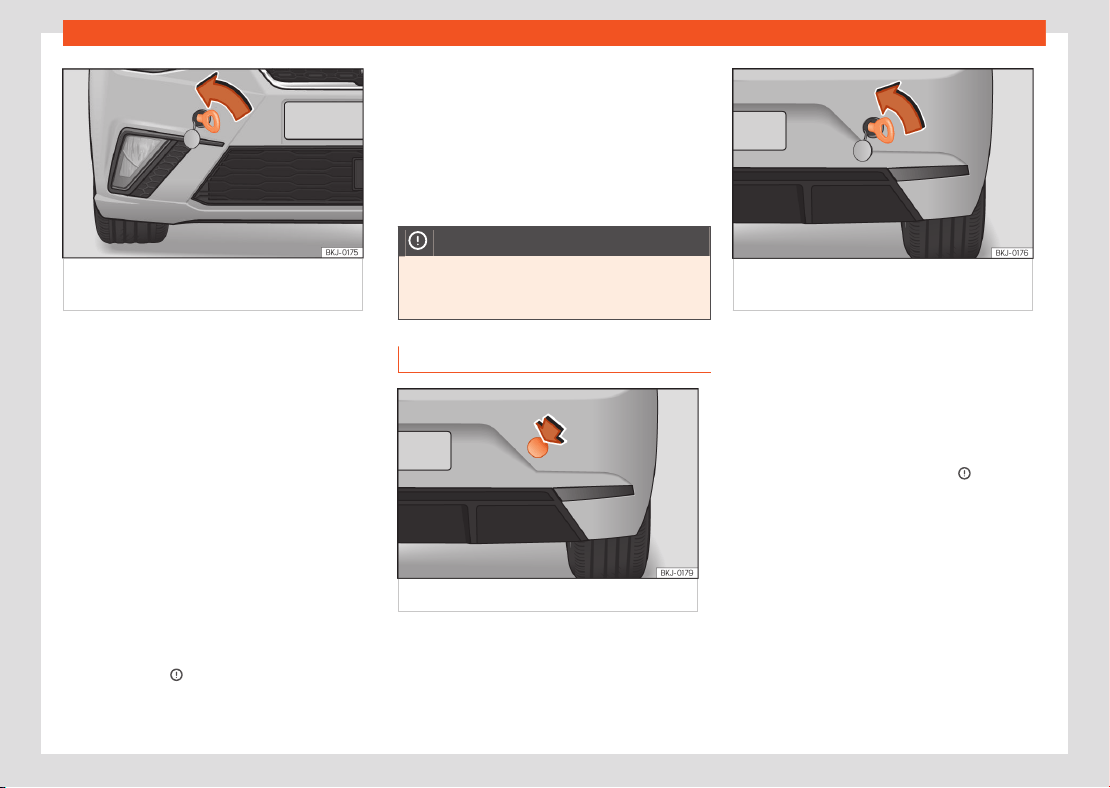 BKJ-0175

BKJ-0179

BKJ-0176