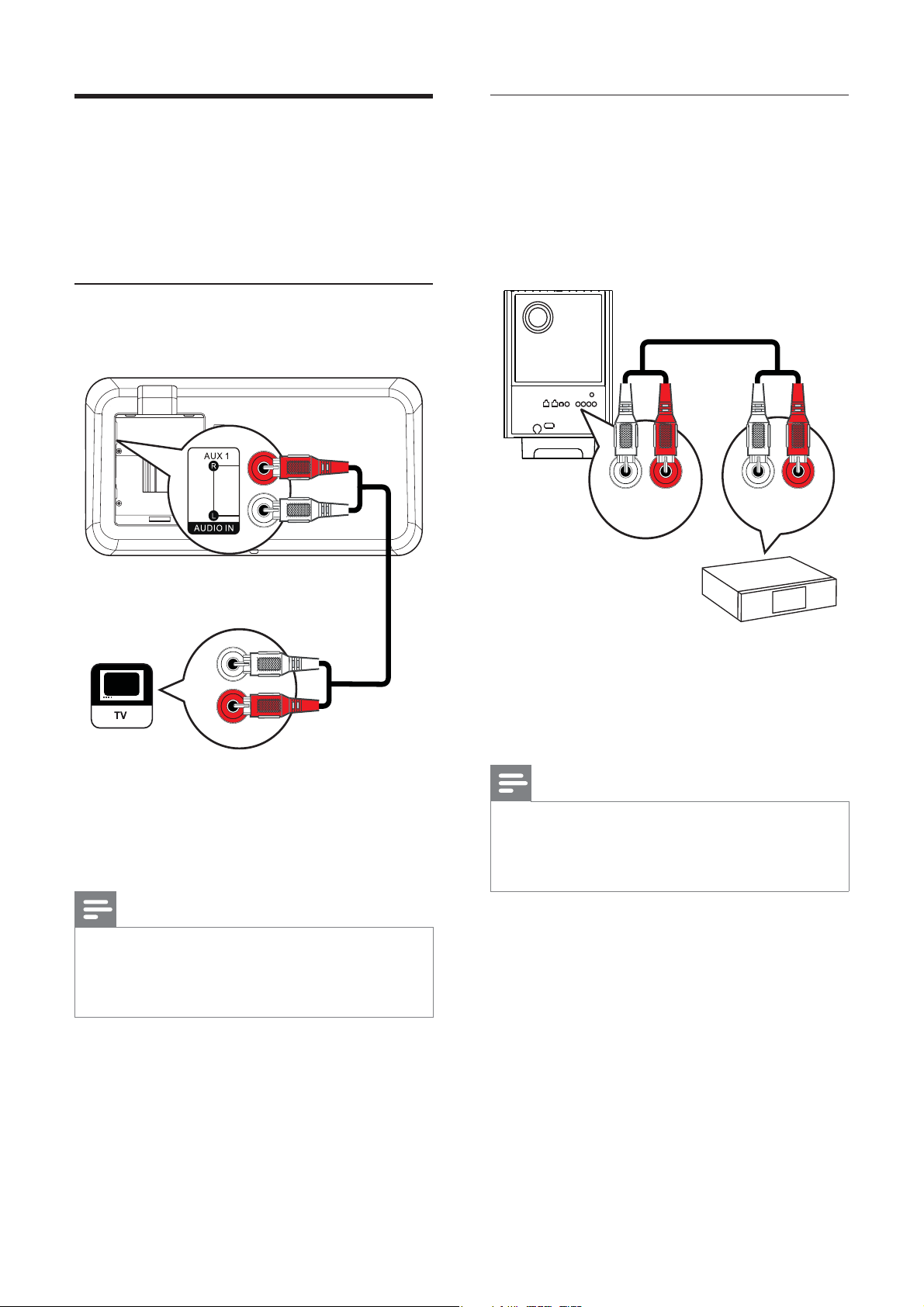 AUX 1

R

L

AUDIO IN

TV