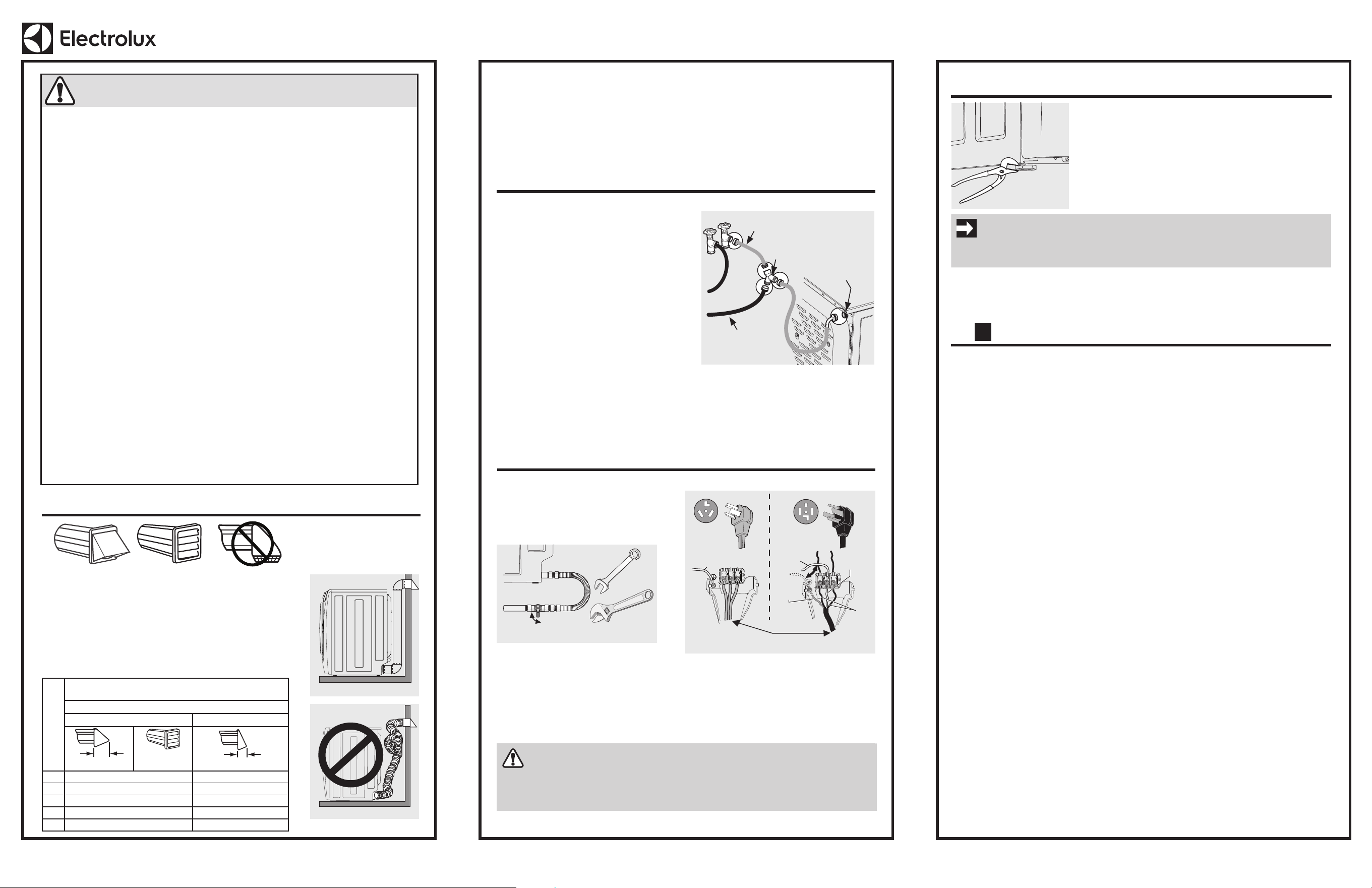 Electrolux