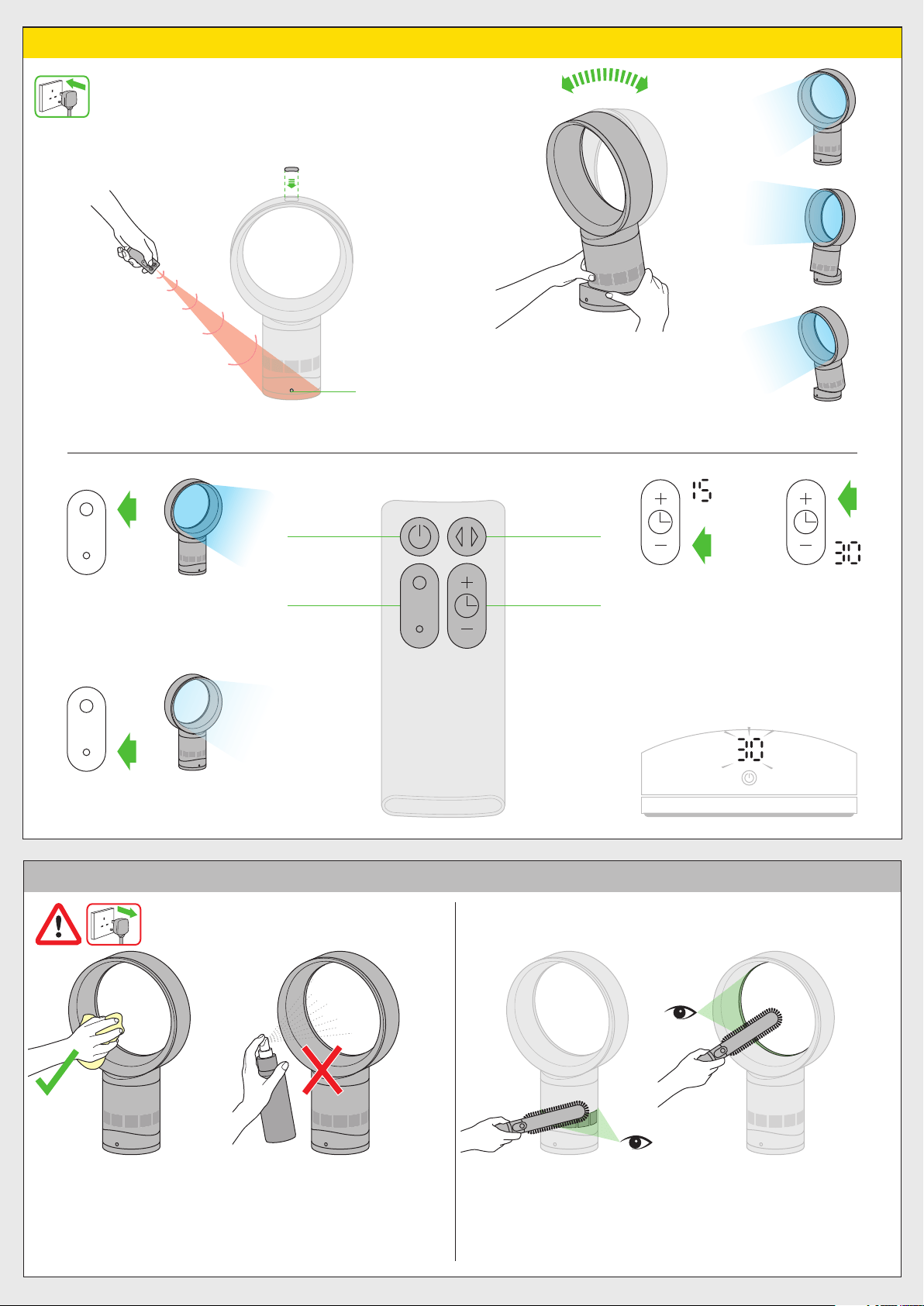 15

30

30