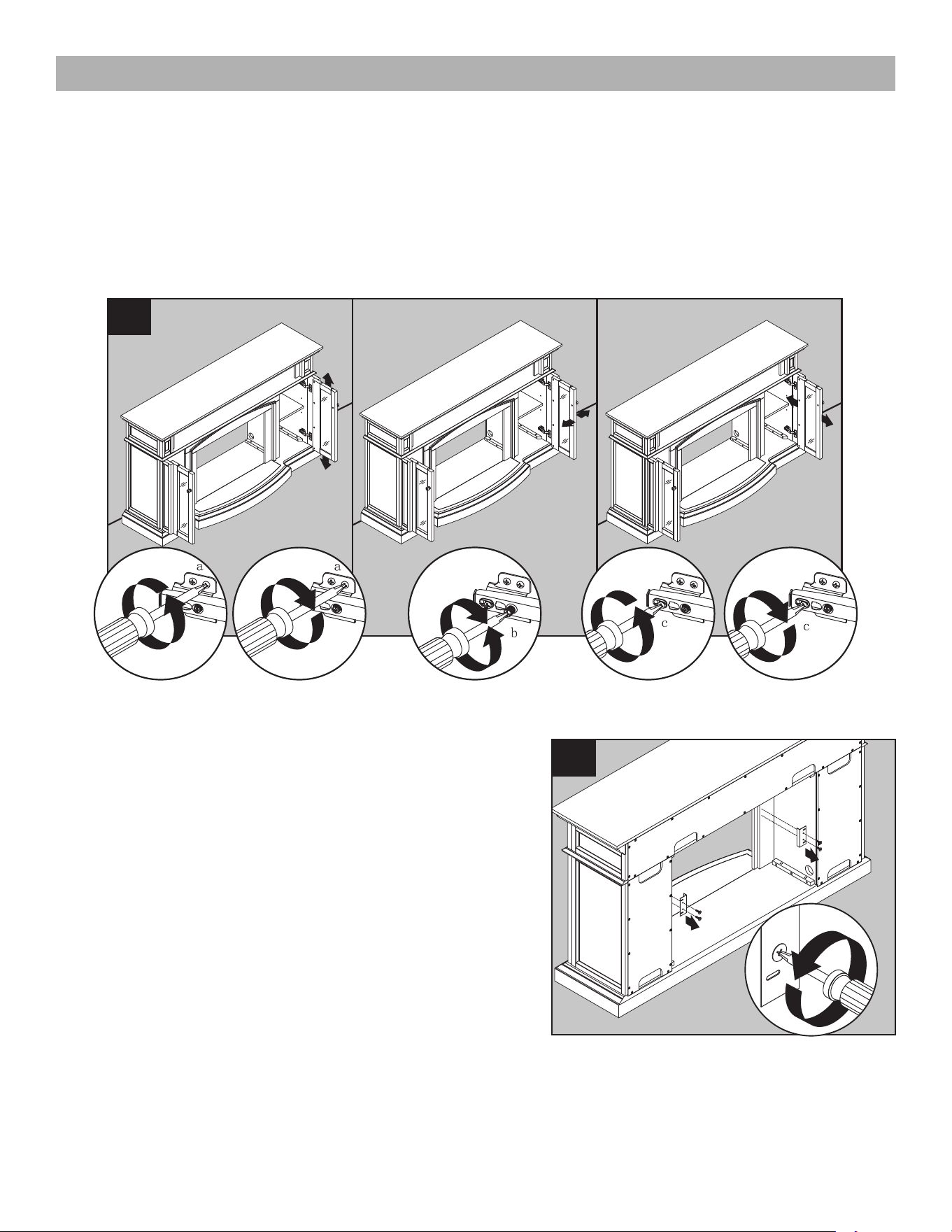 a

a

b

c

c