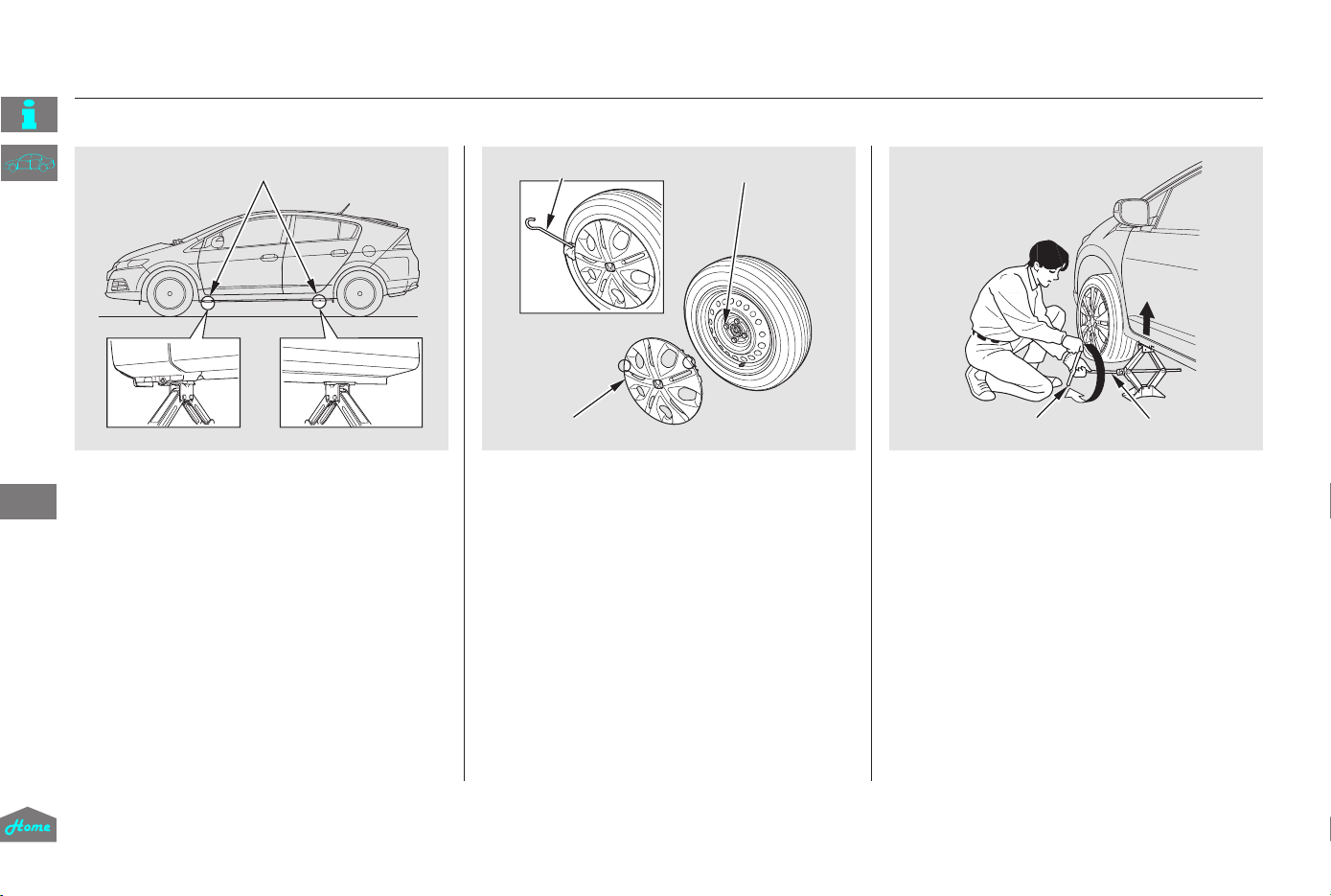 Home