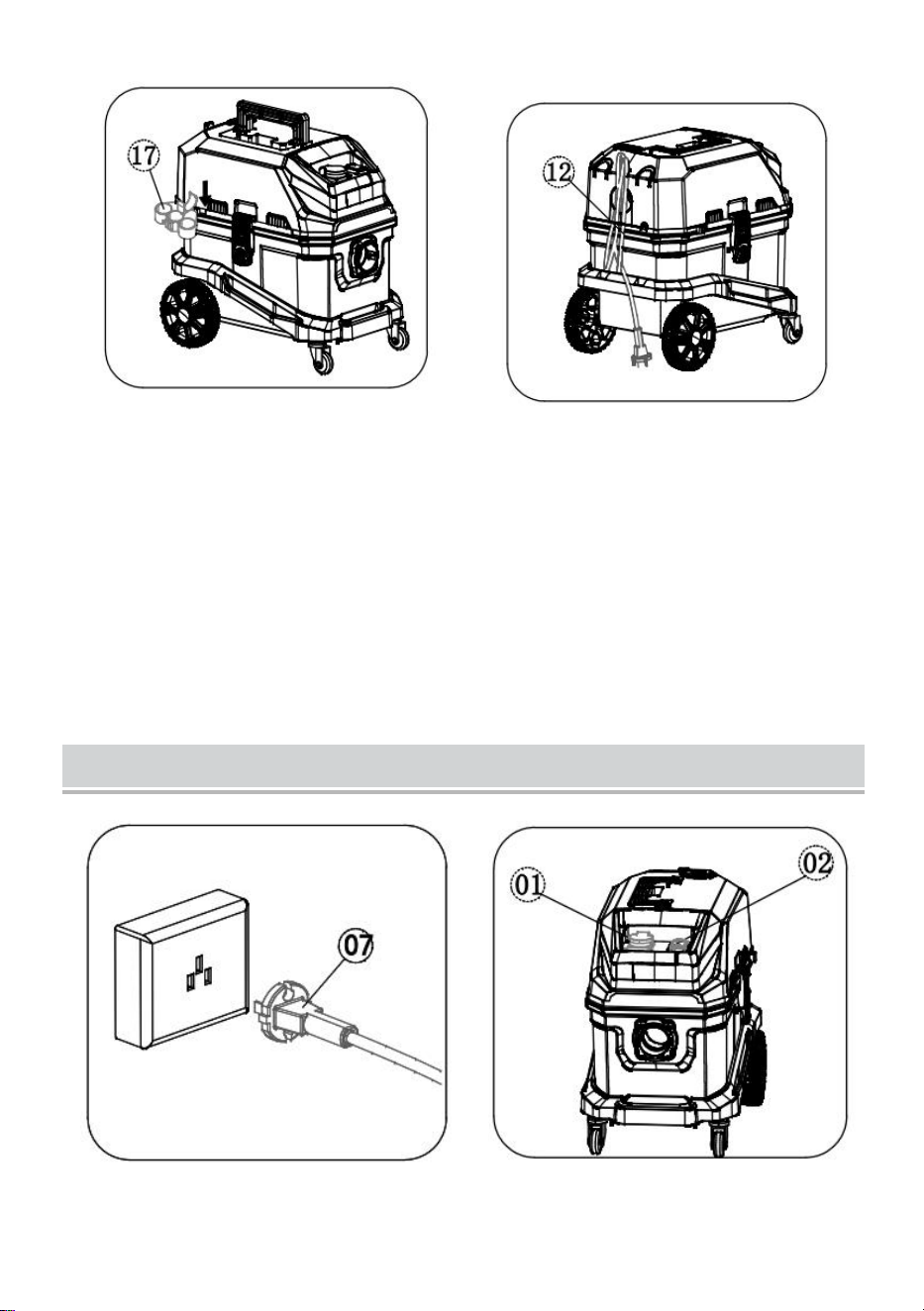 17

12

07

01

02