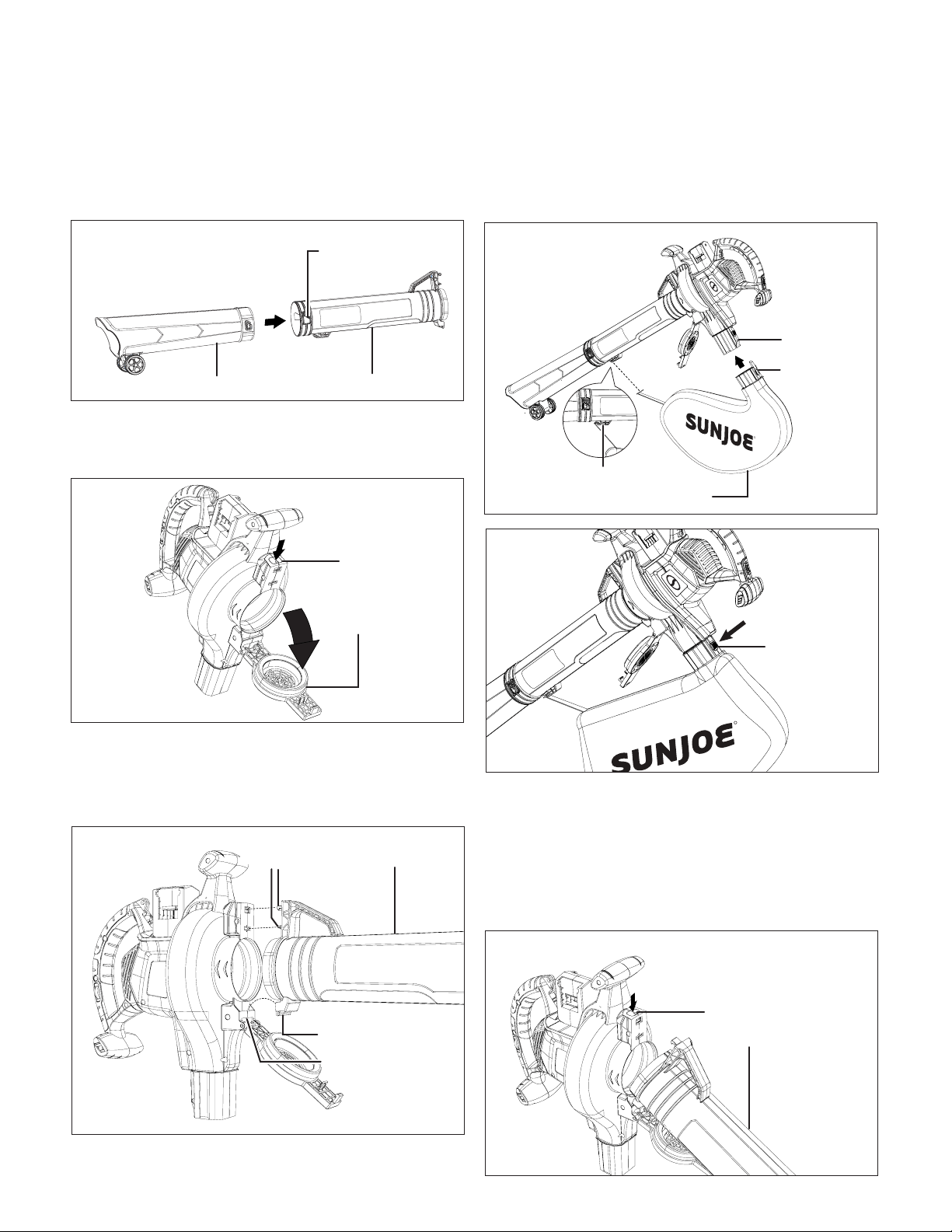 SUNJOE

SUNJOE