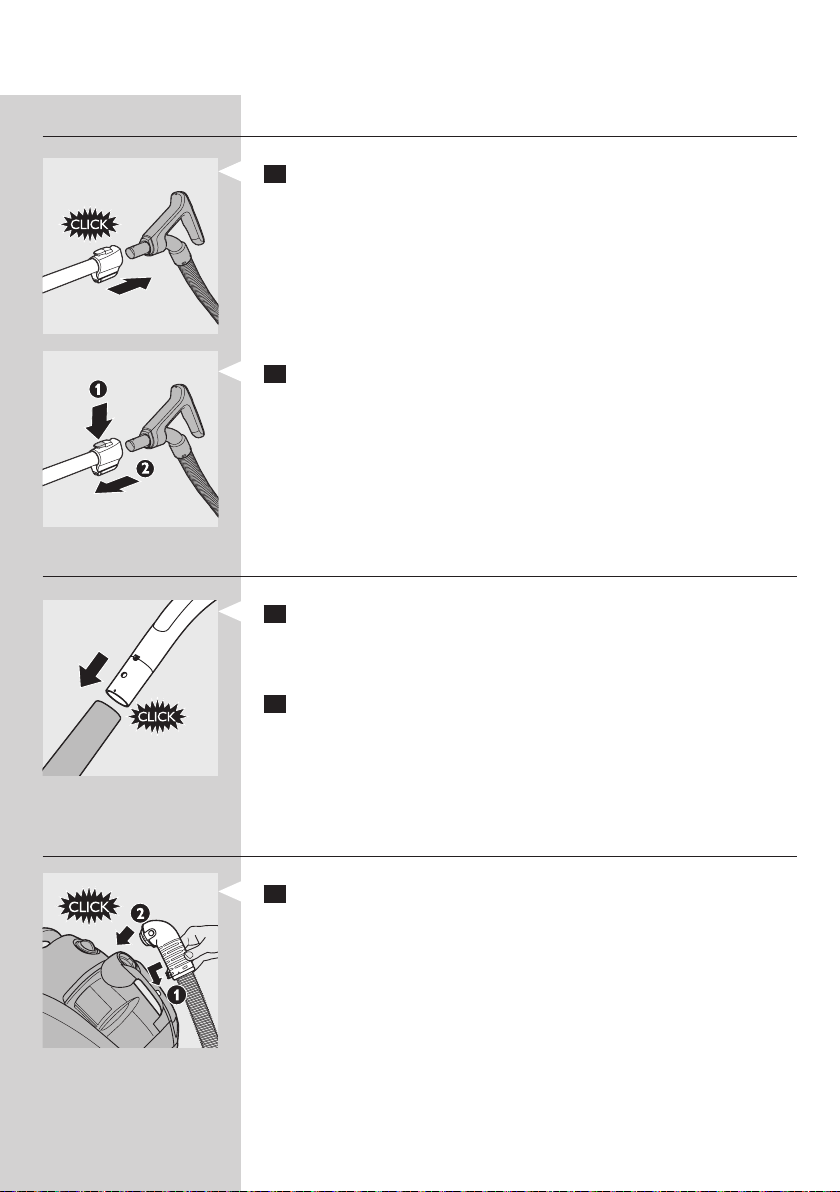 CLICK

1
2

CLICK

CLICK

2
1