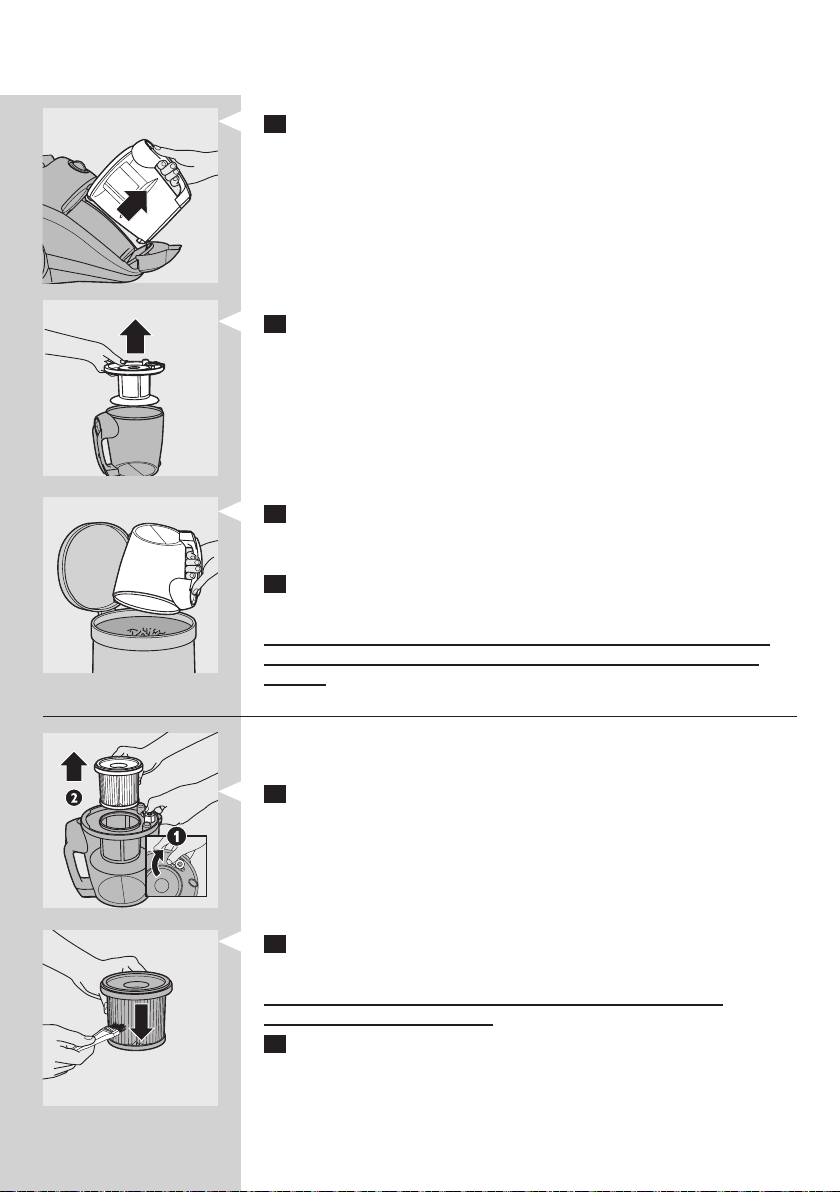 2

1