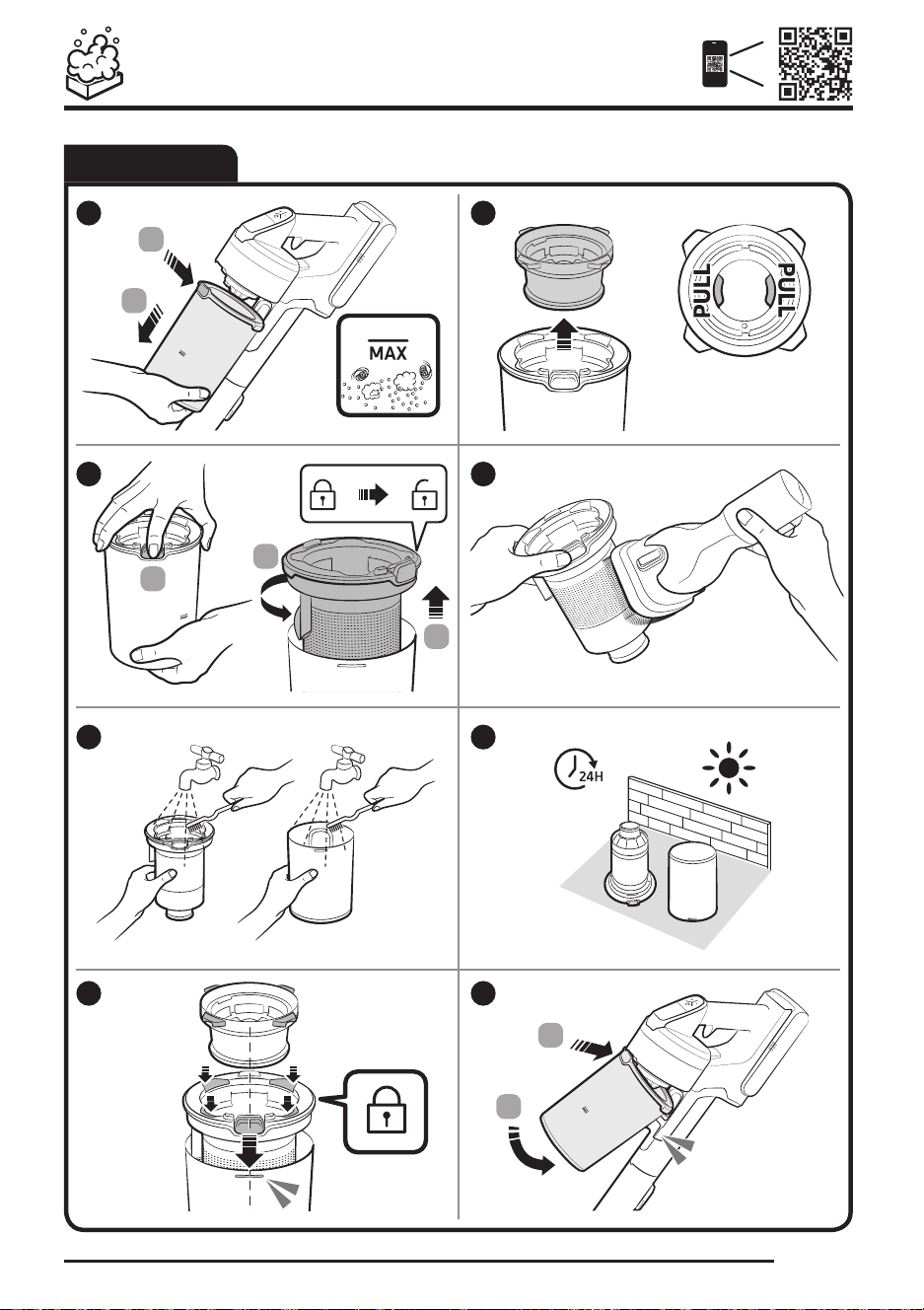 MAX

PULL PULL

24H