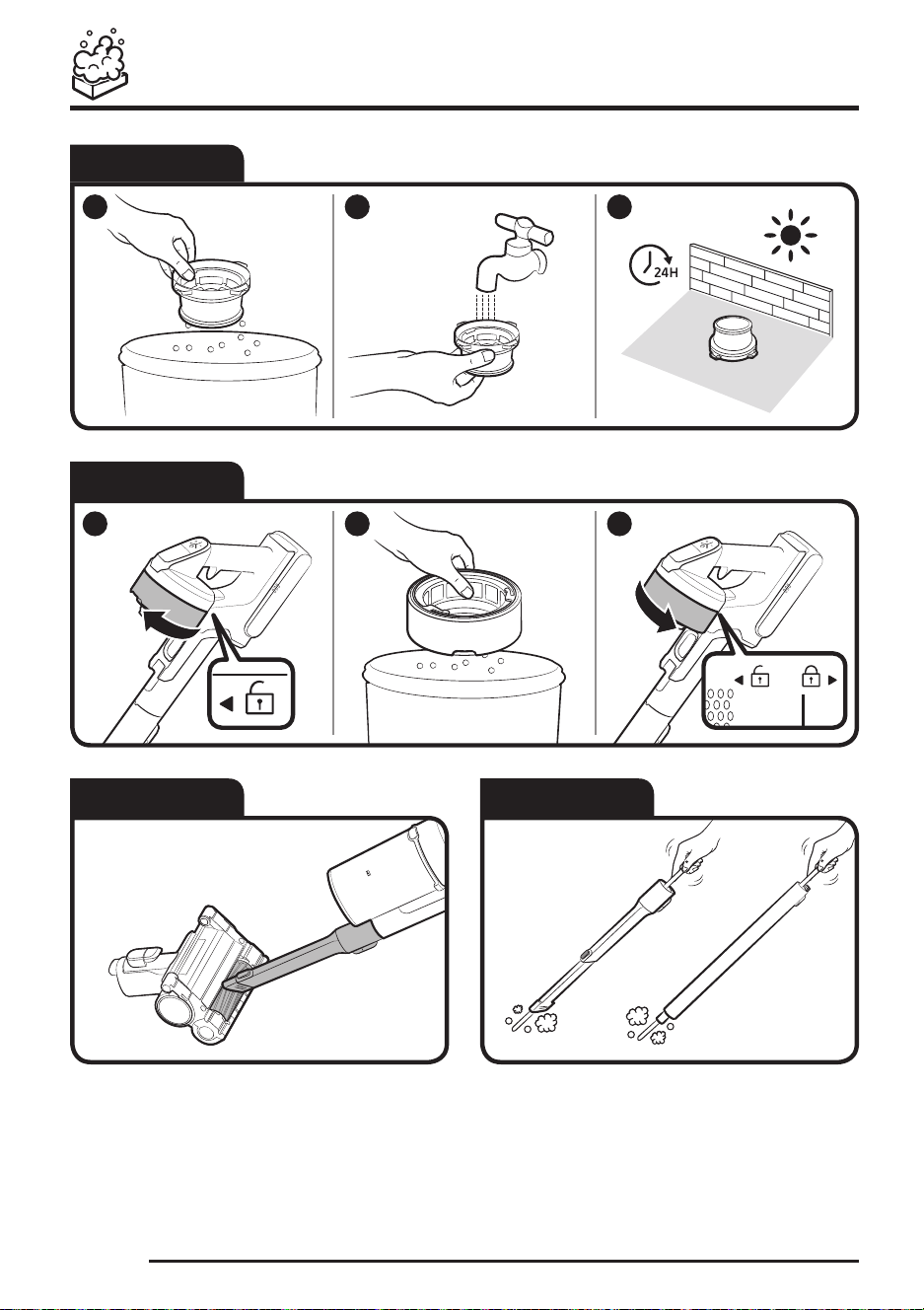 24H