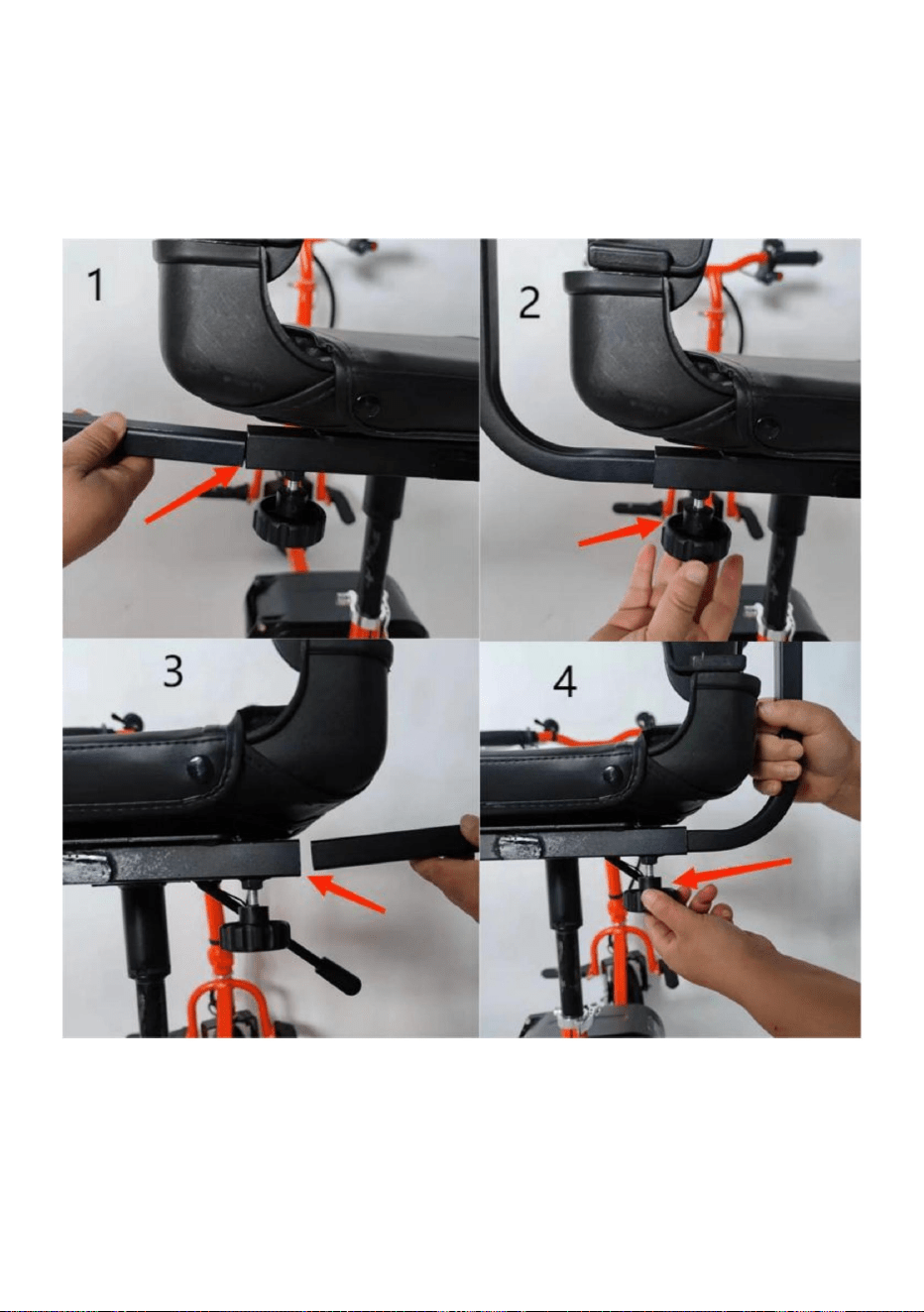 1

2

3

4