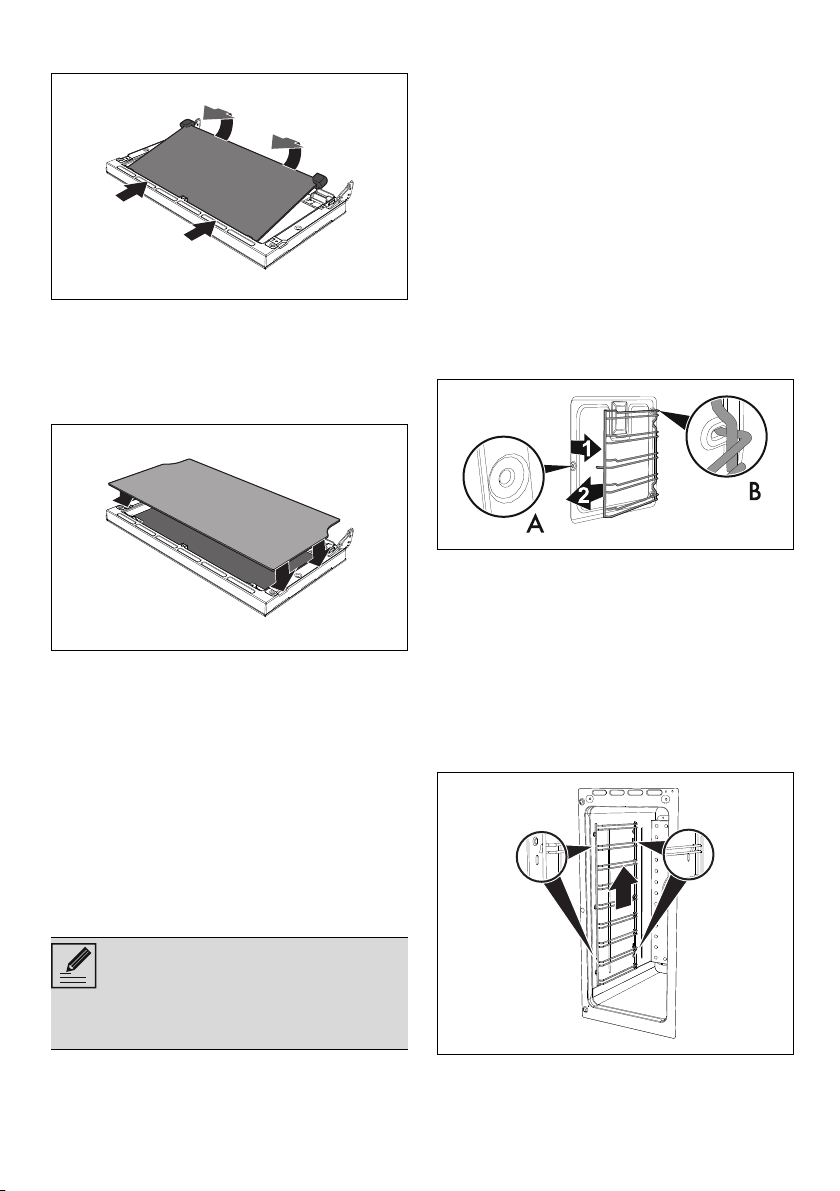 1

2

A

B