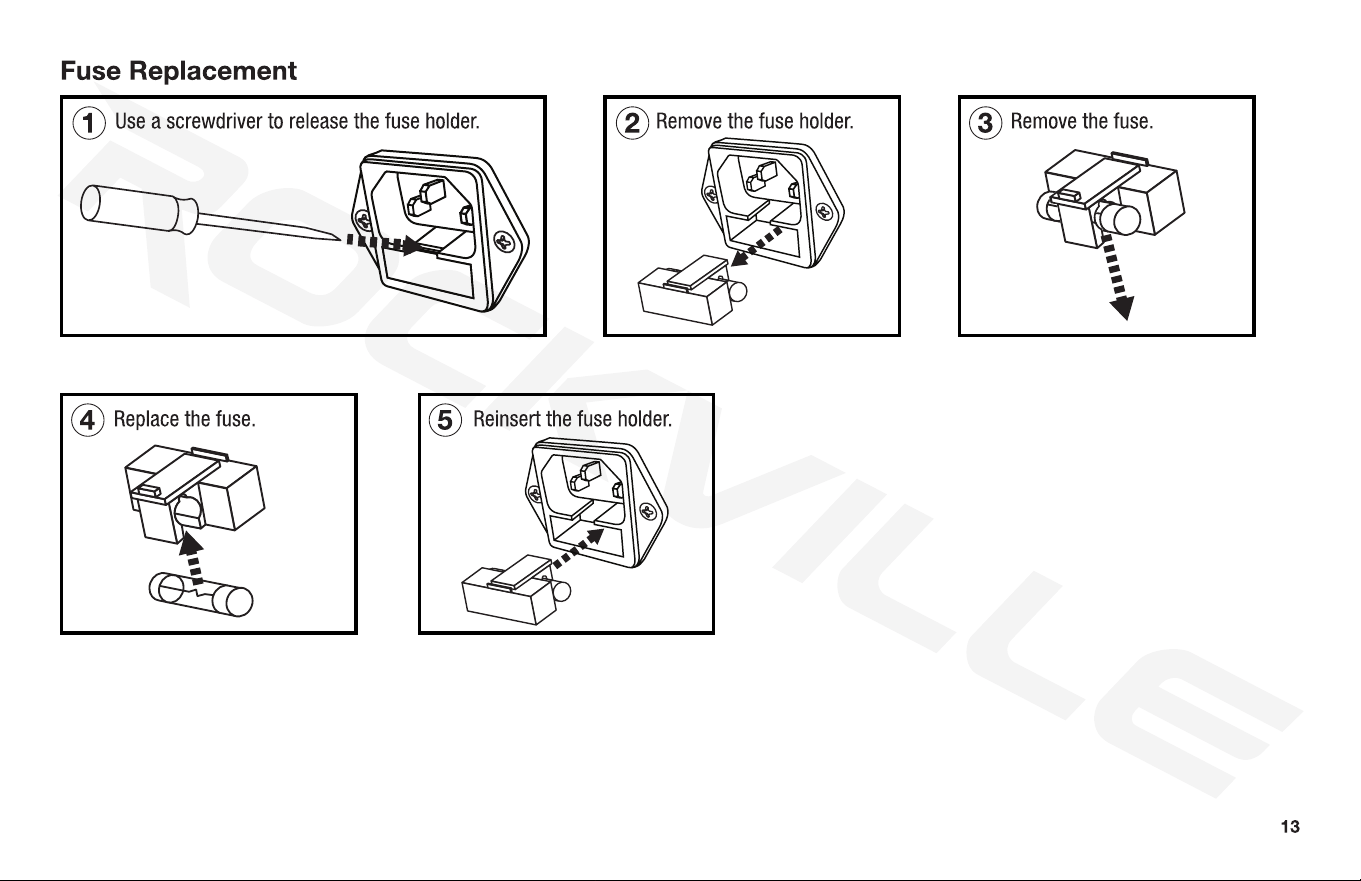 Fuse Replacement

1 Use a screwdriver to release the fuse holder.

2 Remove the fuse holder.

3 Remove the fuse.

4 Replace the fuse.

5 Reinsert the fuse holder.

ROCKVILLE

13