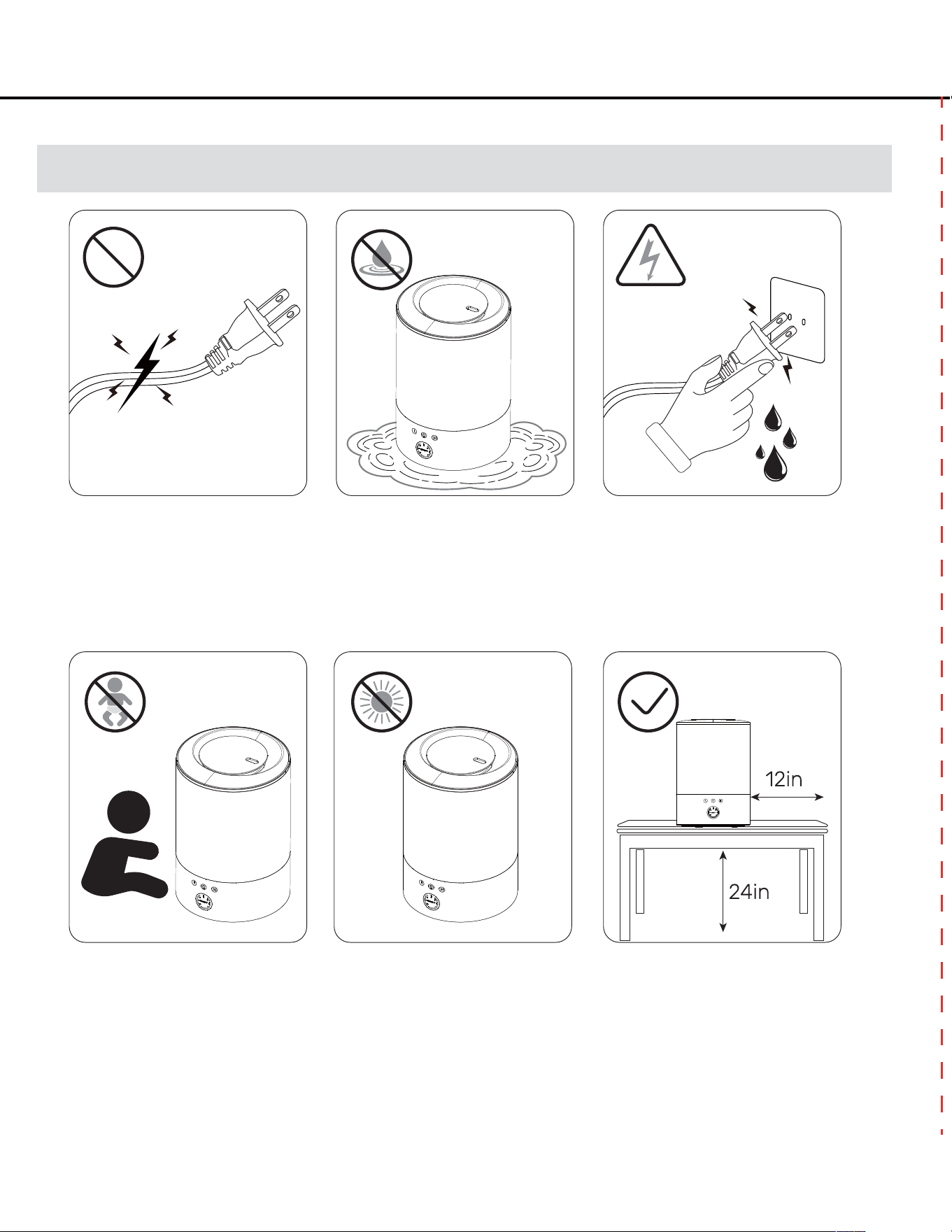 12in

24in