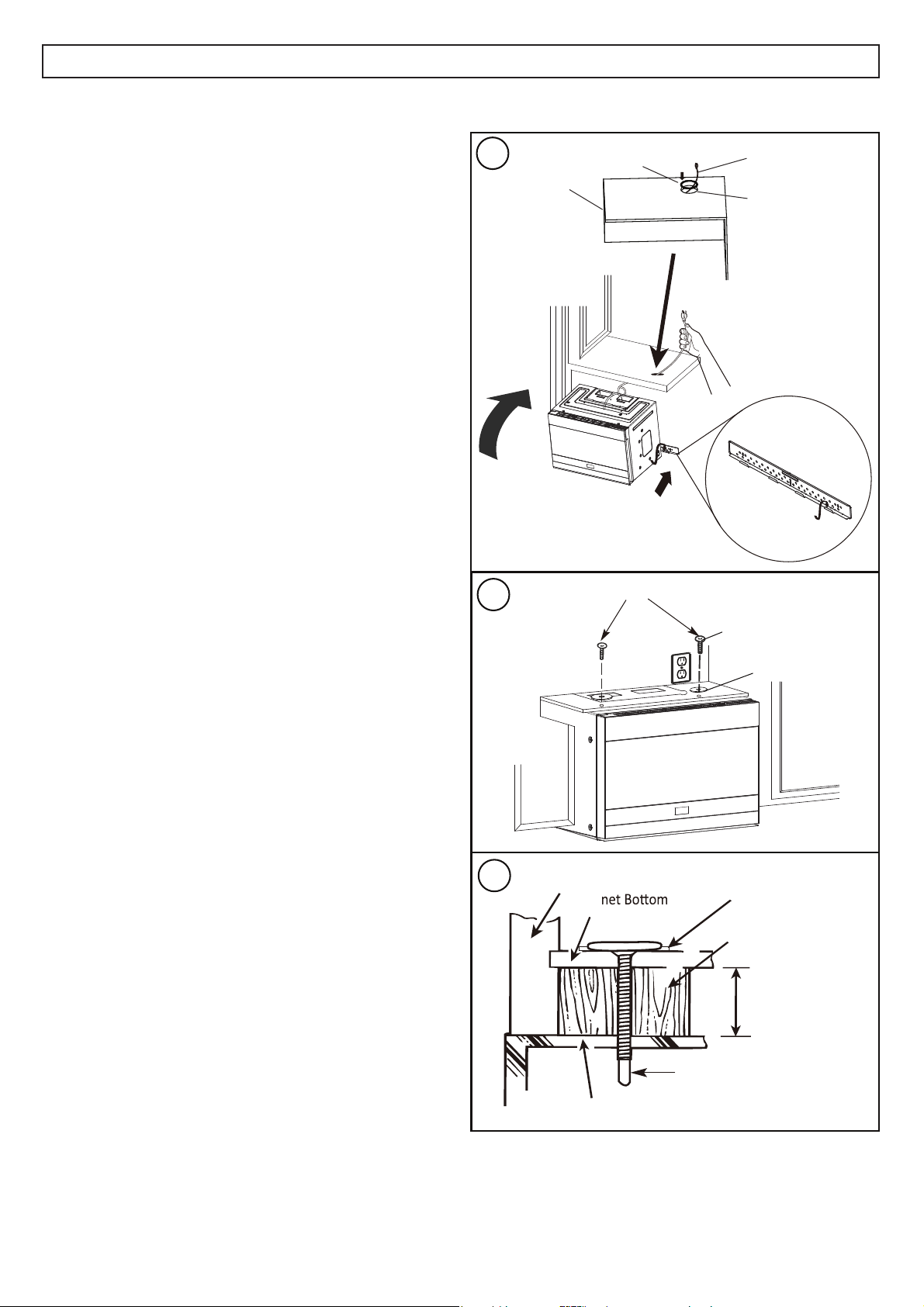 net Bottom