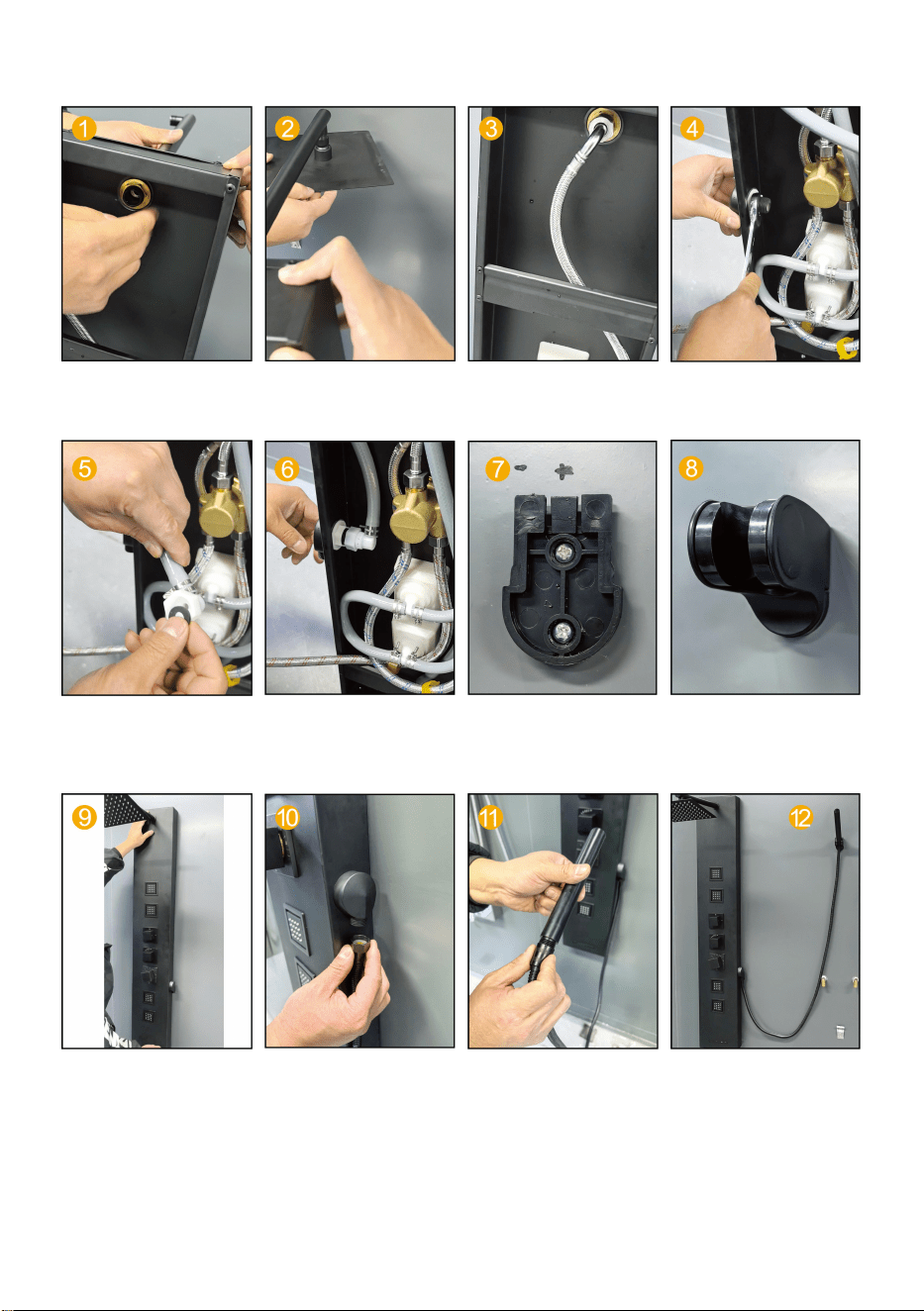 1

2

3

4

5

6

7

8

9

10

11

12