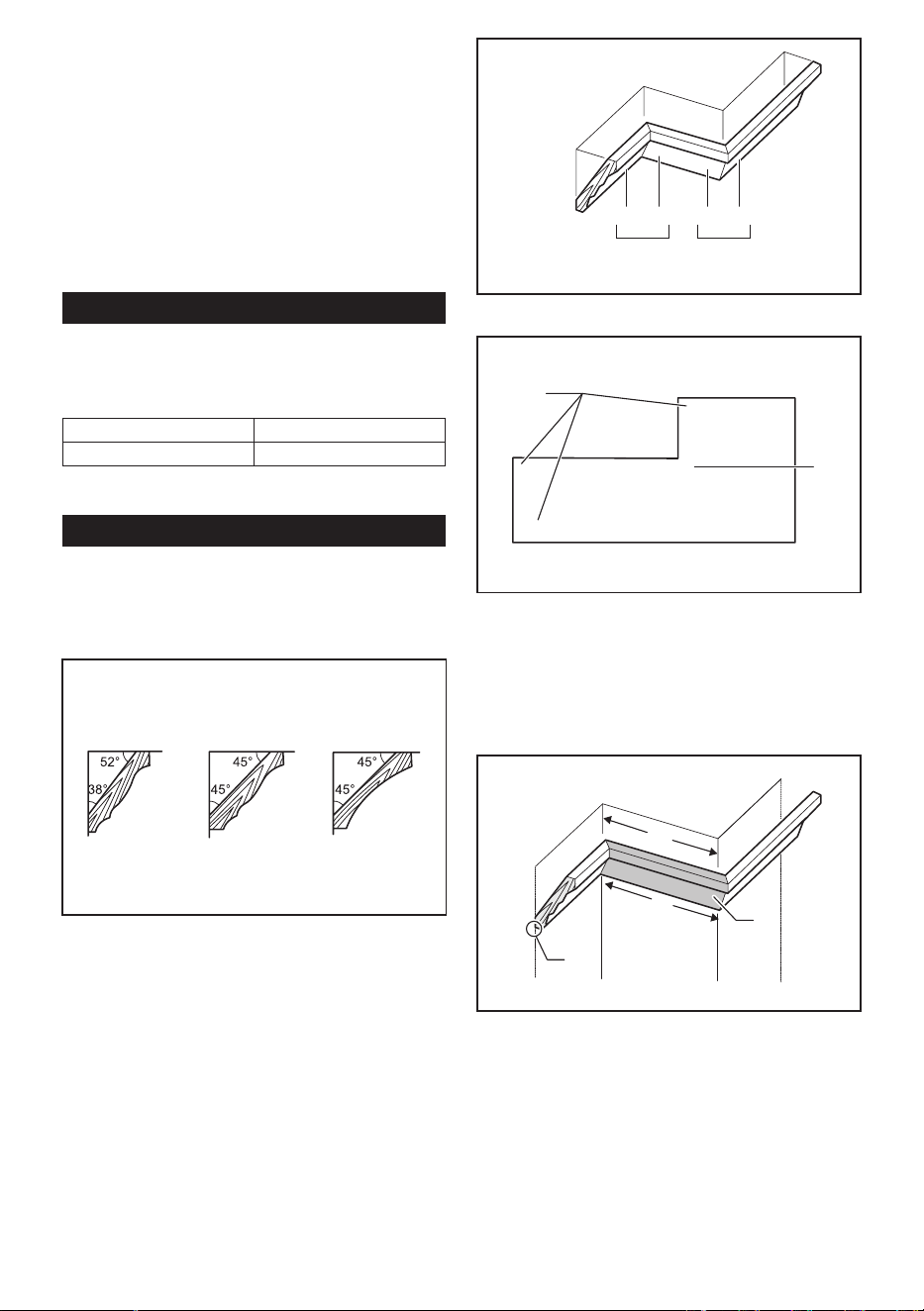 52°
38°
45°
45°
45°
45°