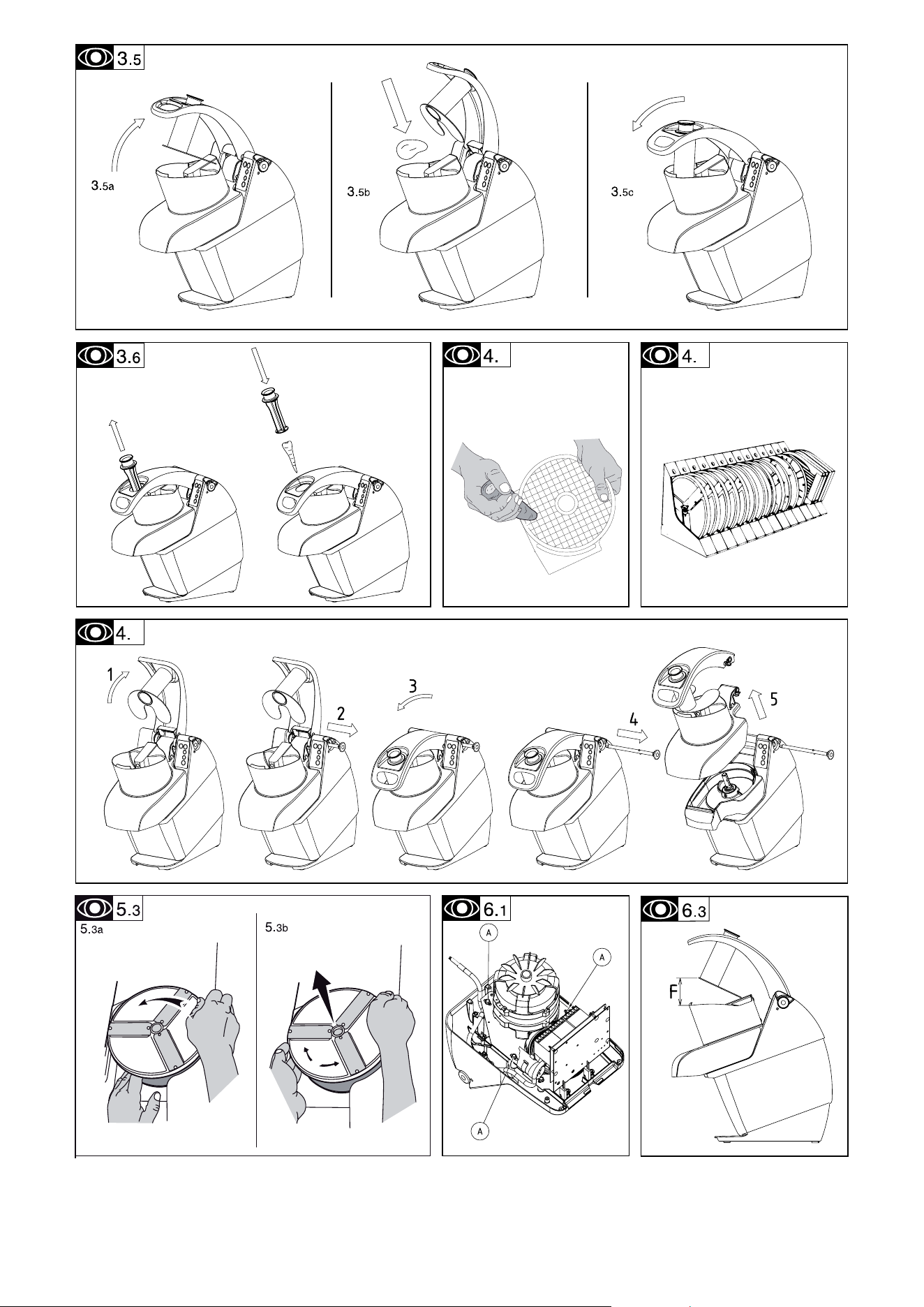 3.5

3.5a

3.5b

3.5c

3.6

4.

4.

4.

1

2

3

4

5

5.3

5.3a

5.3b

6.1

A

A

A

6.3

F