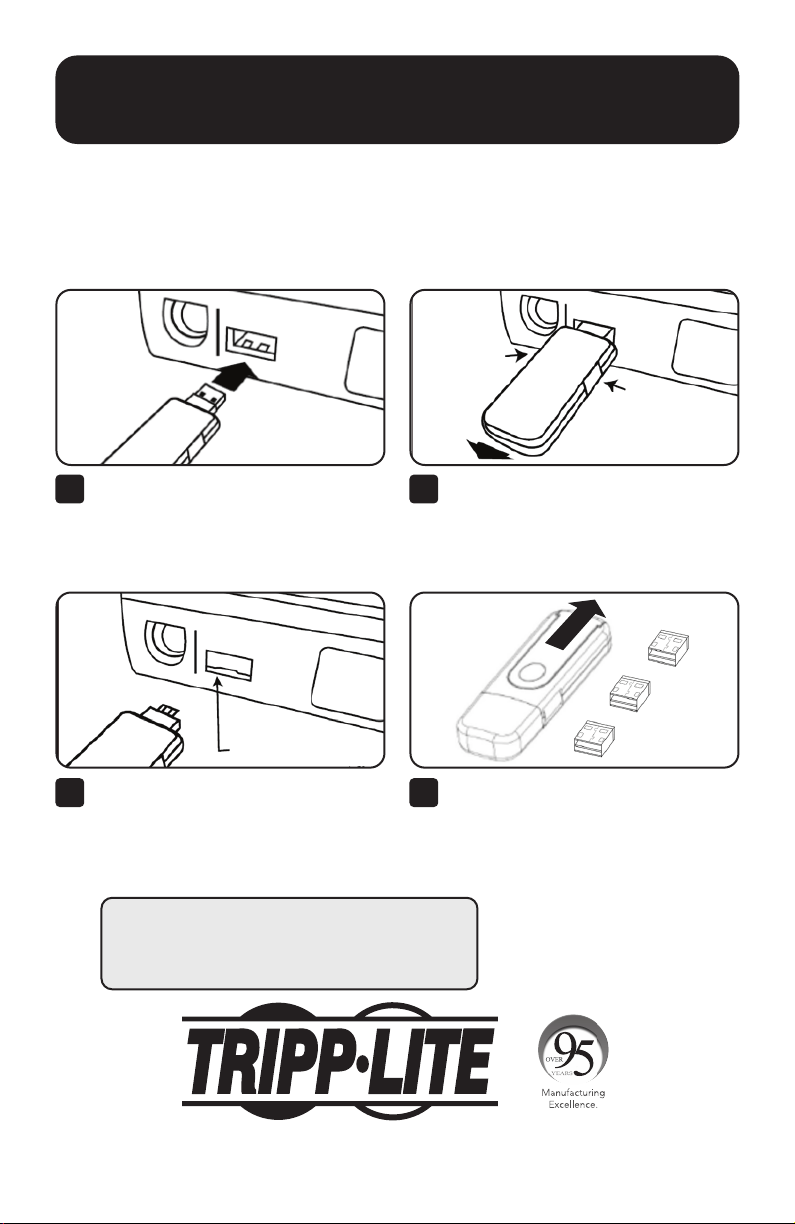 TRIPP·LITE

OVER 95 YEARS

Manufacturing Excellence.