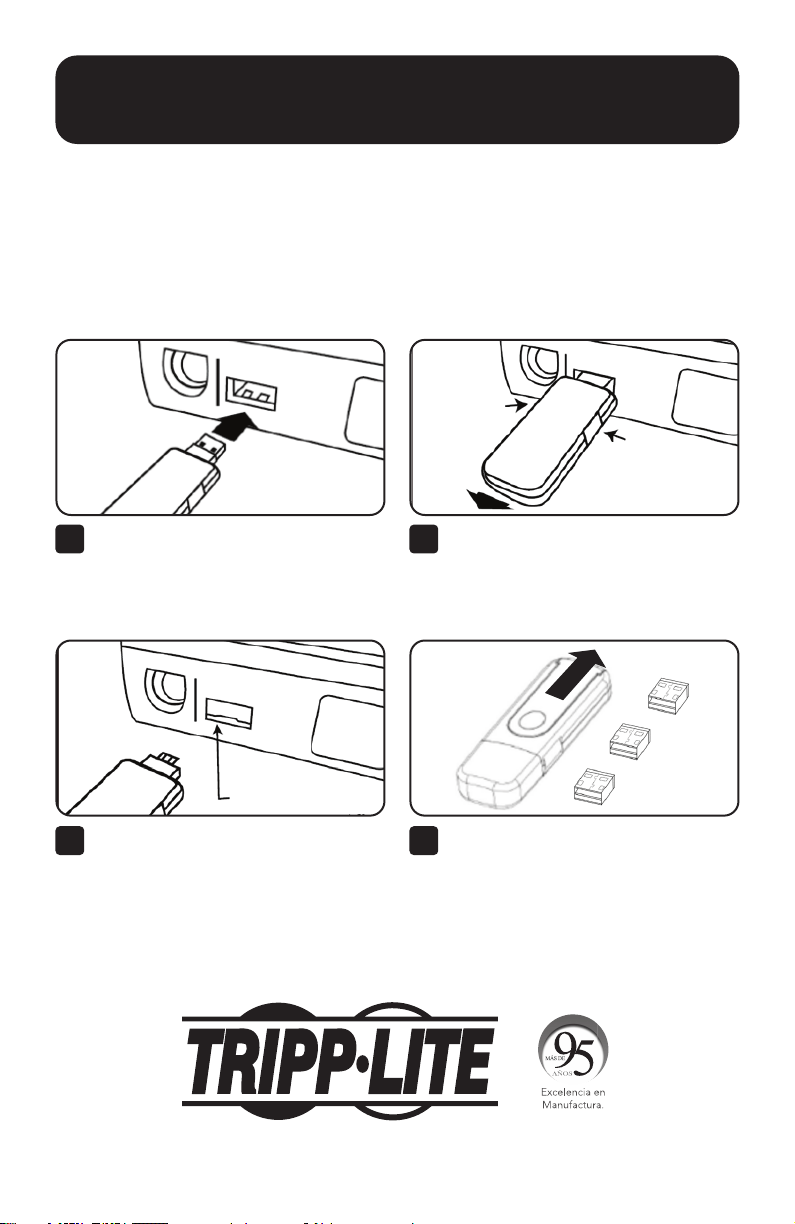 TRIPP·LITE

MÁS DE 95 AÑOS

Excelencia en Manufactura.