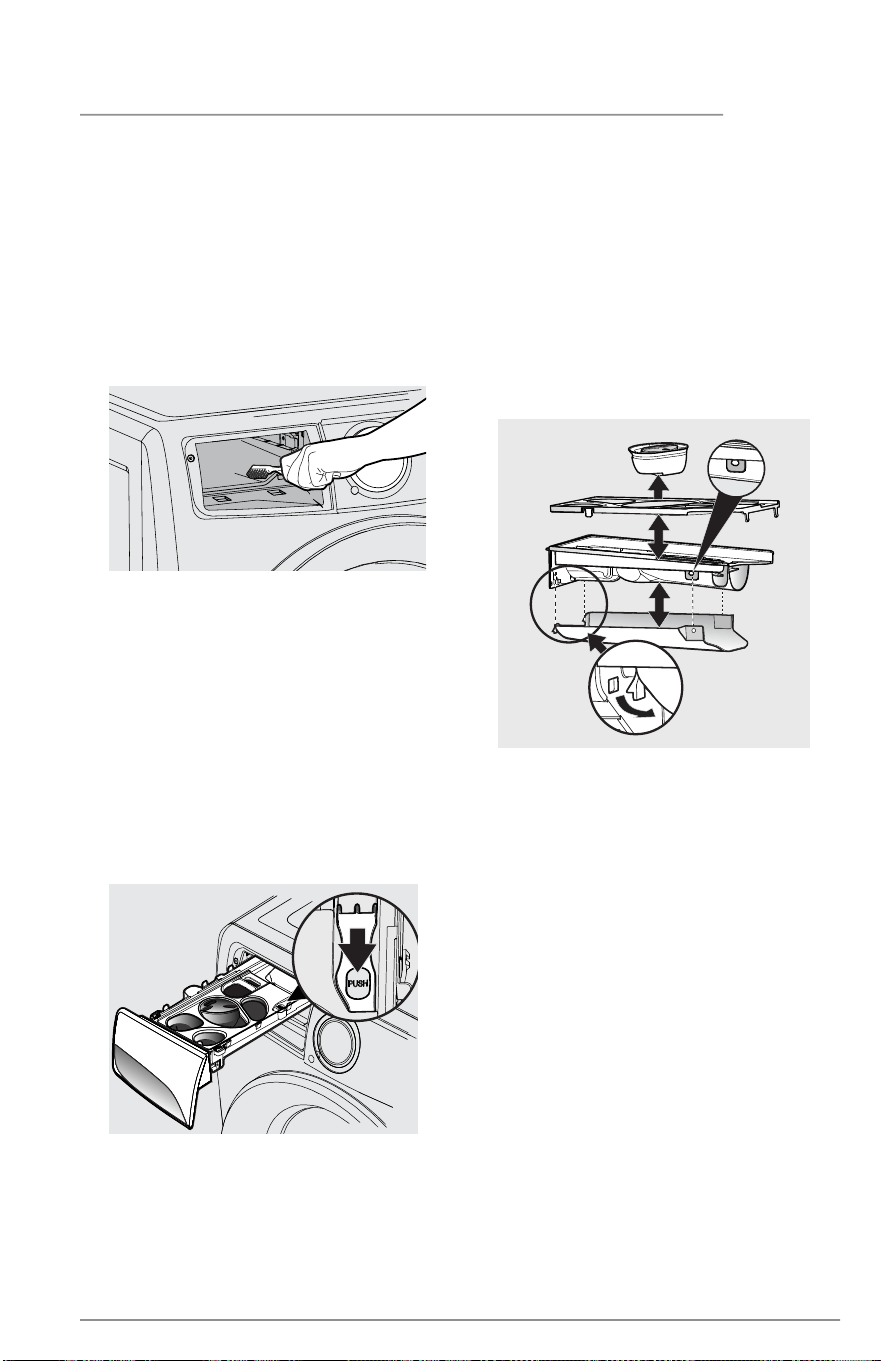 PUSH