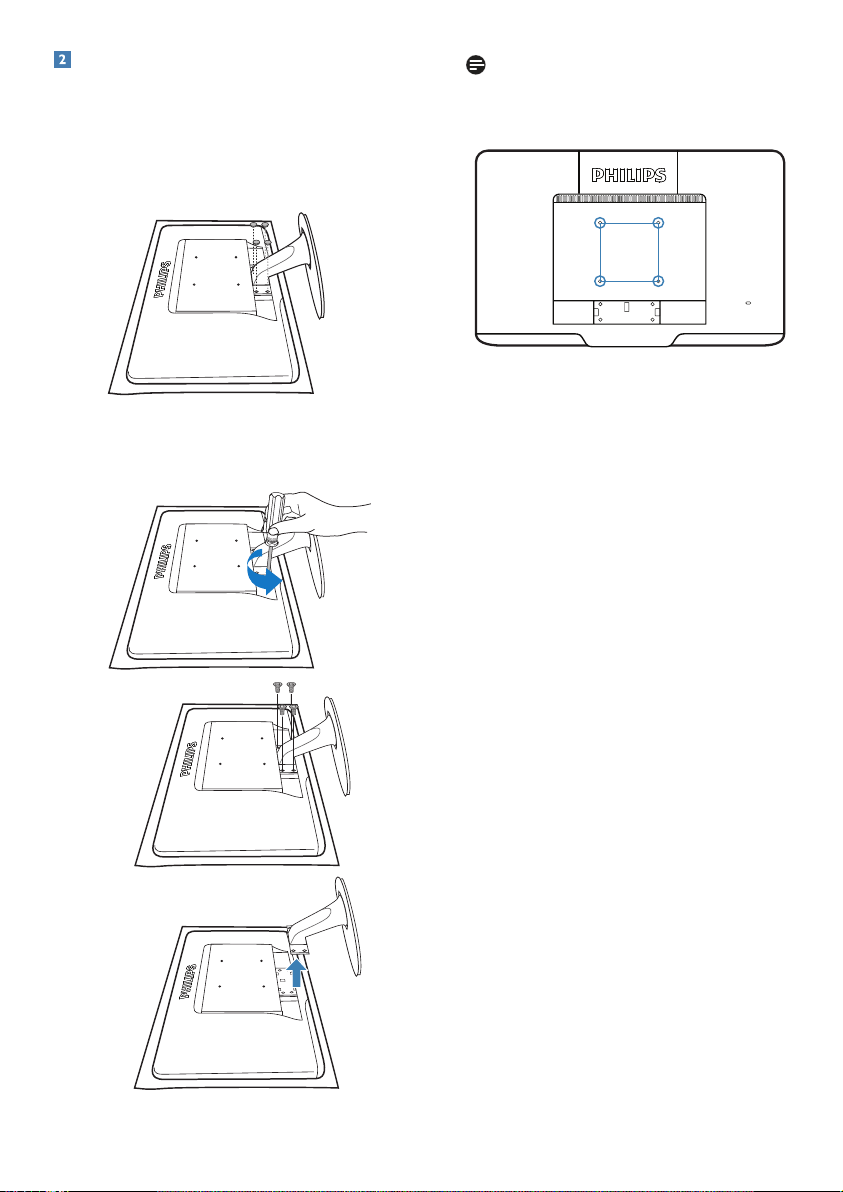 2

PHILIPS

PHILIPS

PHILIPS

PHILIPS

PHILIPS