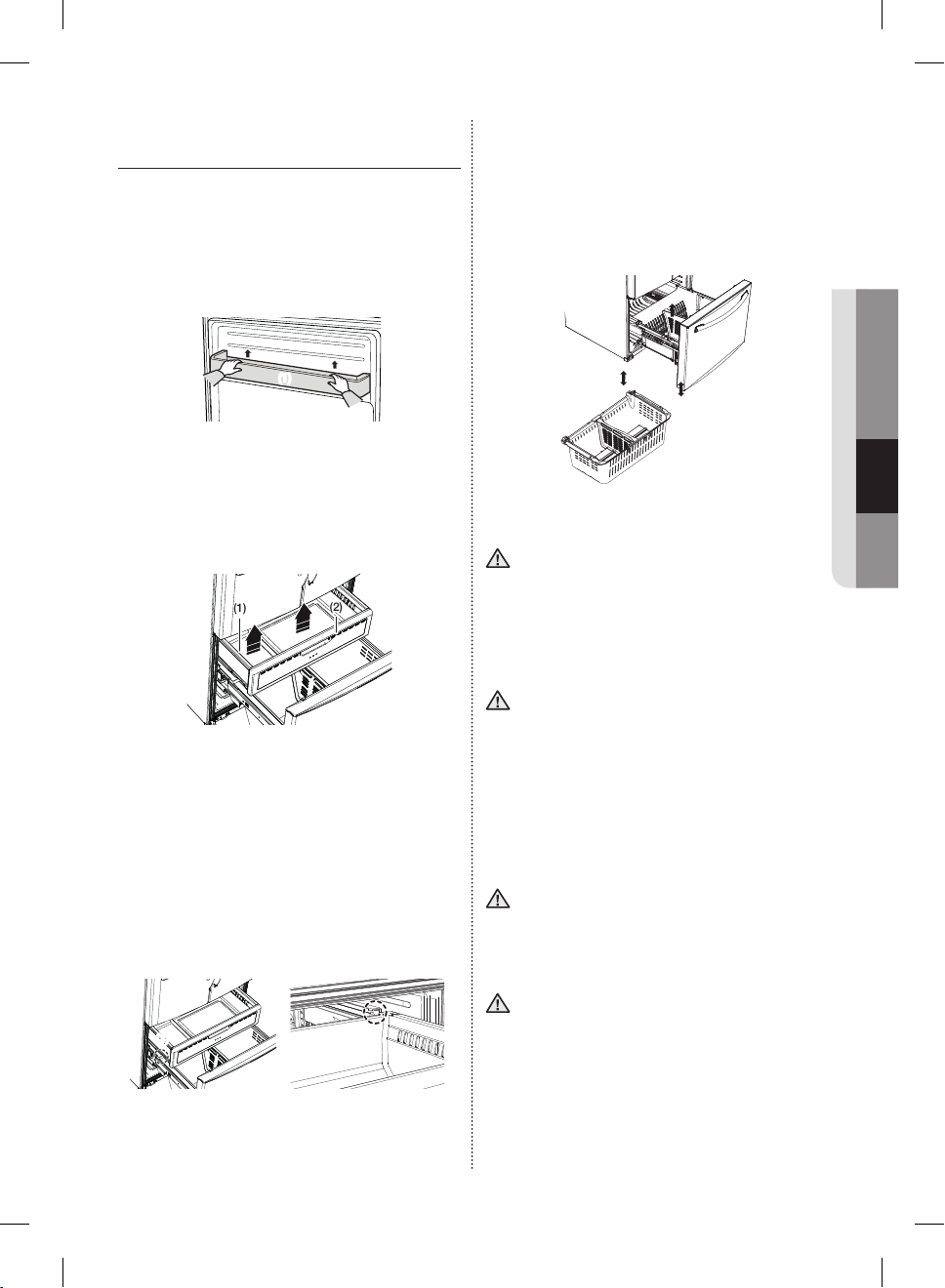 (1)

(1)

(2)