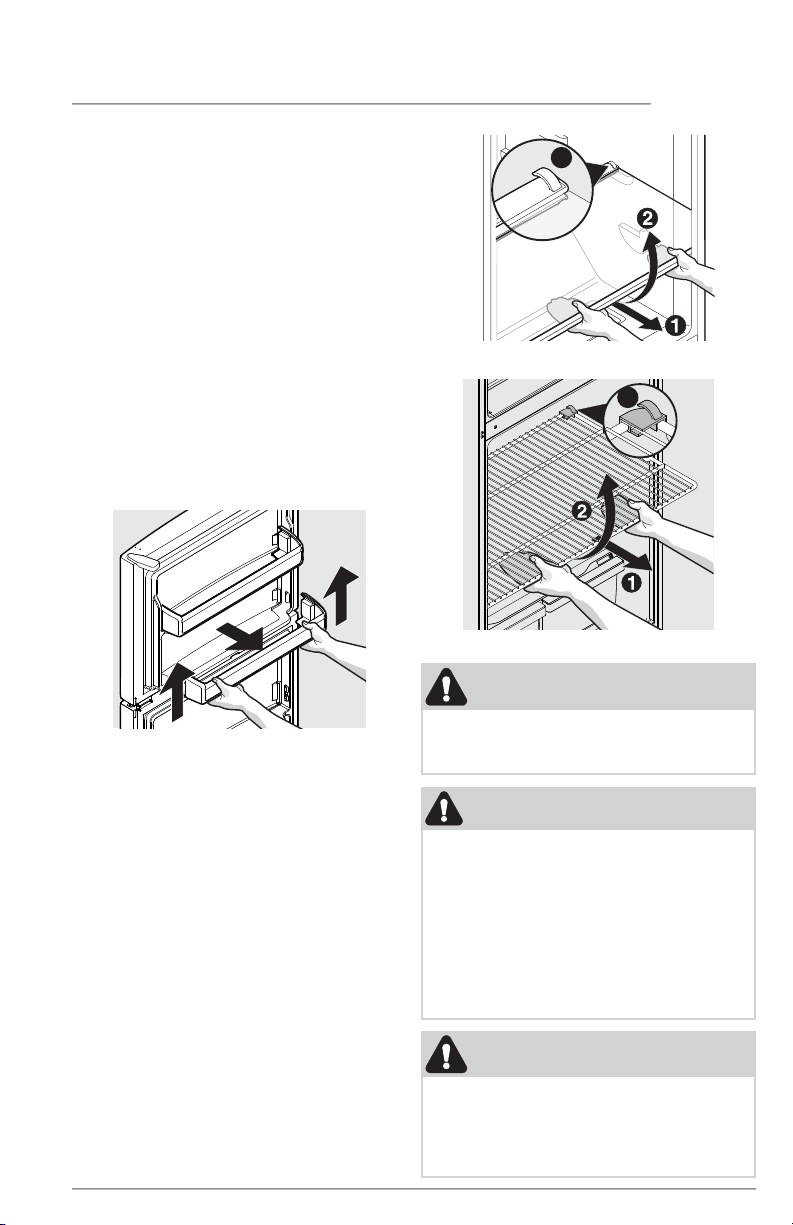 2

1

2

1