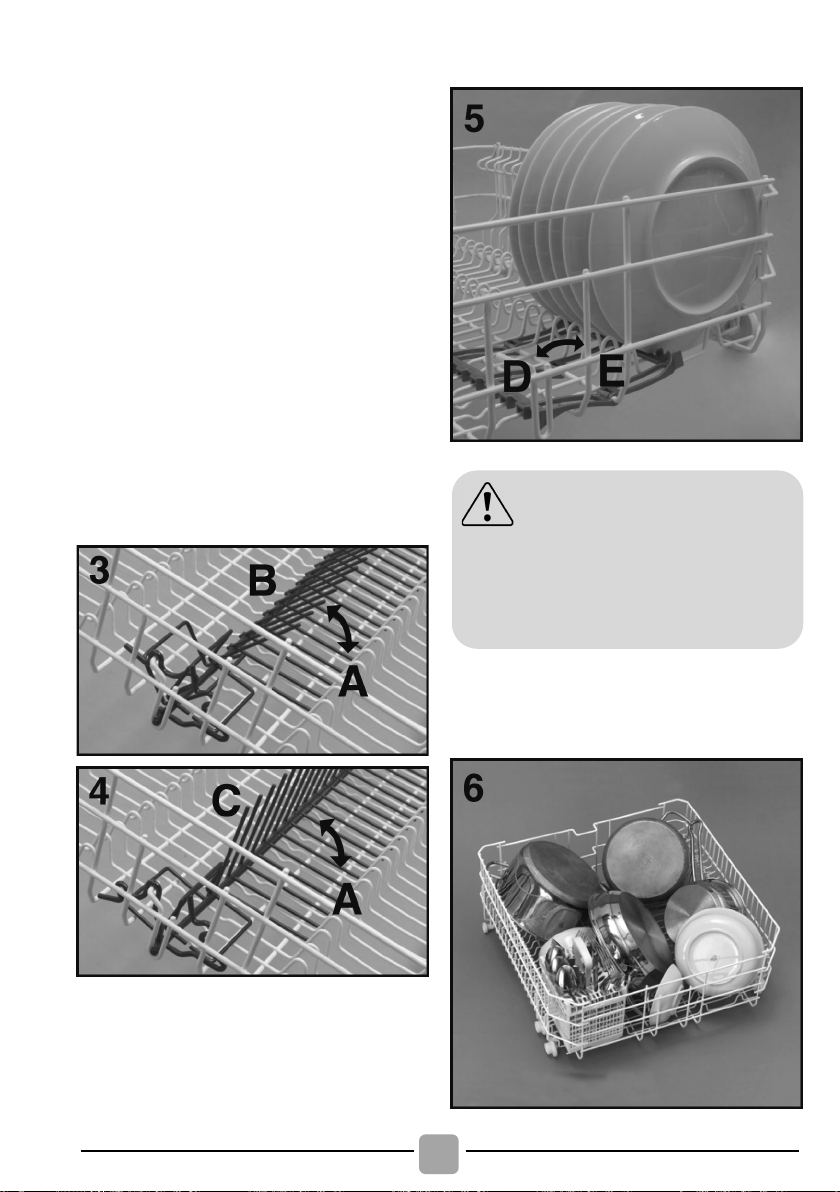 5

D

E

3

B

A

4

C

A

6