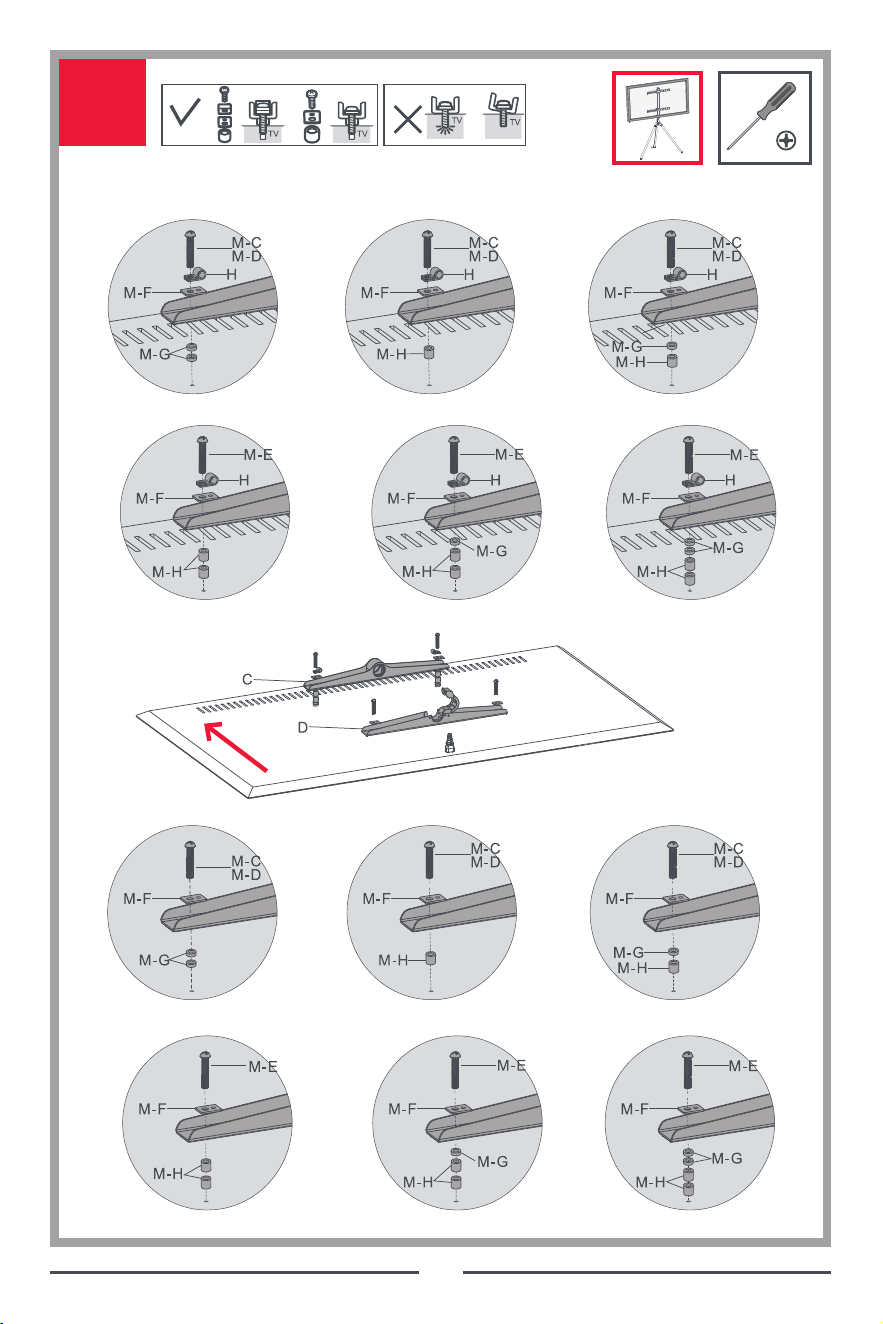 TV TV TV TV

M-C
M-D
H
M-F
M-G

M-C
M-D
H
M-F
M-H

M-C
M-D
H
M-F
M-G
M-H

M-E
H
M-F
M-H

M-E
H
M-F
M-G
M-H

M-E
H
M-F
M-G
M-H

C
D

M-C
M-D
M-F
M-G

M-C
M-D
M-F
M-H

M-C
M-D
M-F
M-G
M-H

M-E
M-F
M-H

M-E
M-F
M-G
M-H

M-E
M-F
M-G
M-H