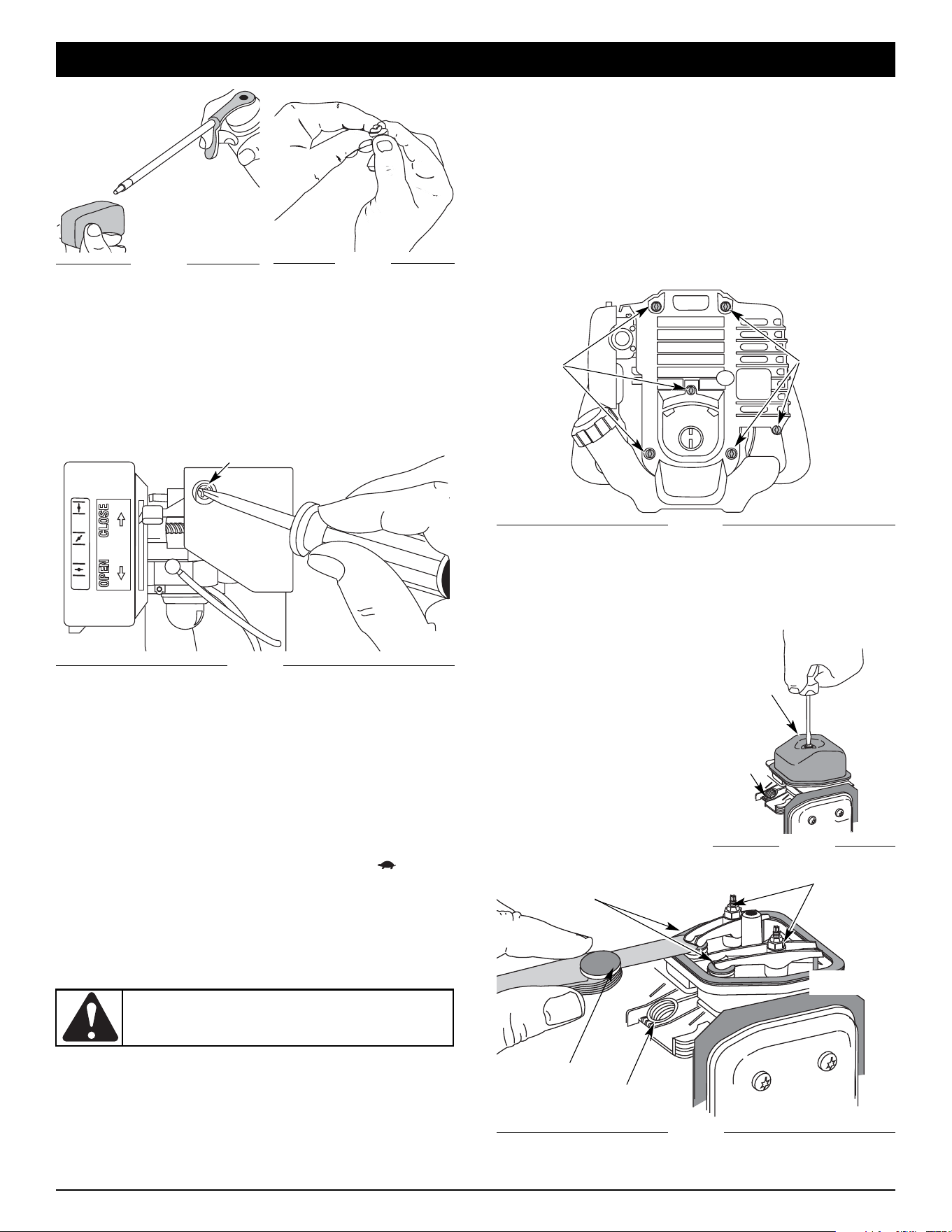 CLOSE

OPEN