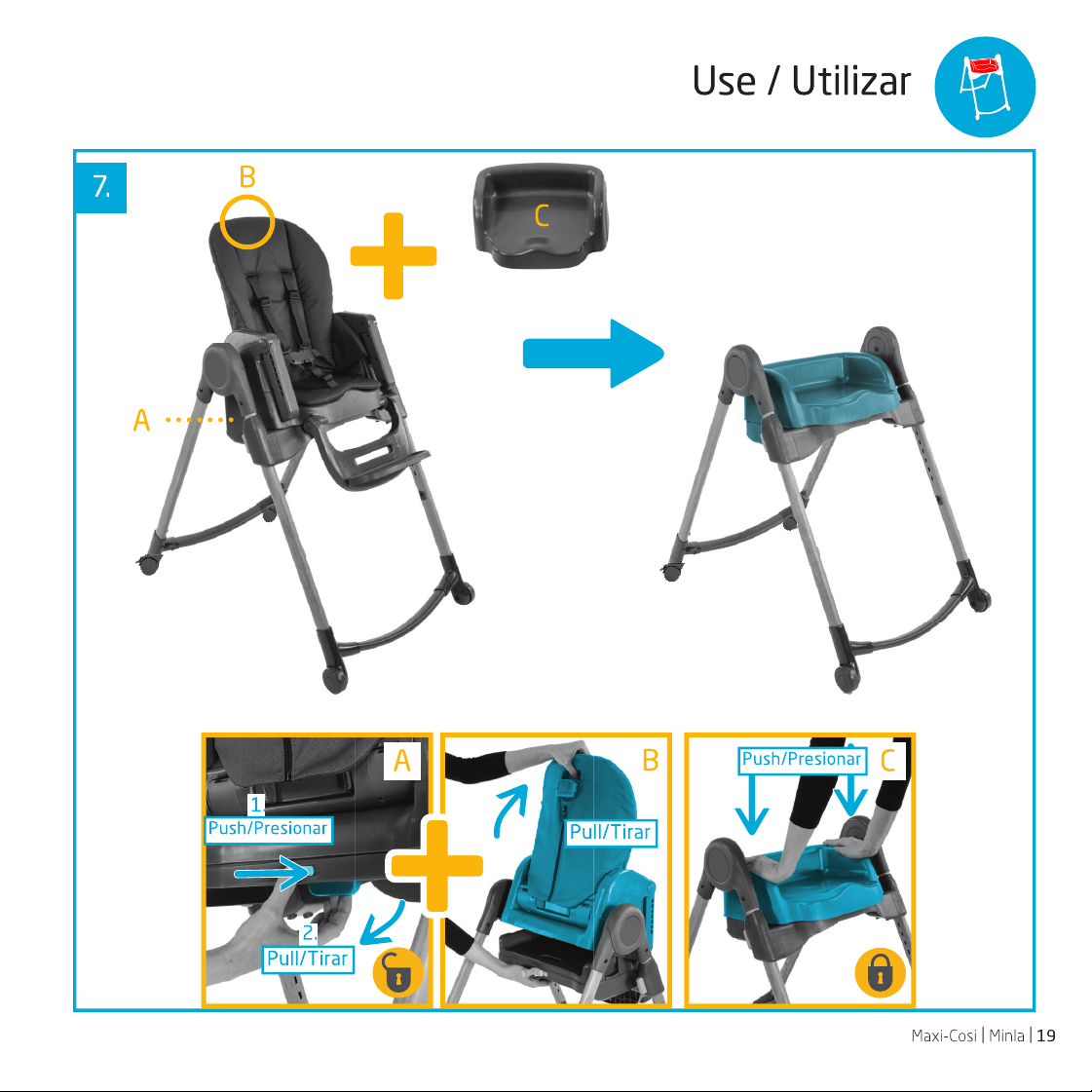 Use / Utilizar

7.

B

C

A

A

1.
Push/Presionar

2.
Pull/Tirar

B

Pull/Tirar

Push/Presionar

C

Maxi-Cosi | Minla | 19