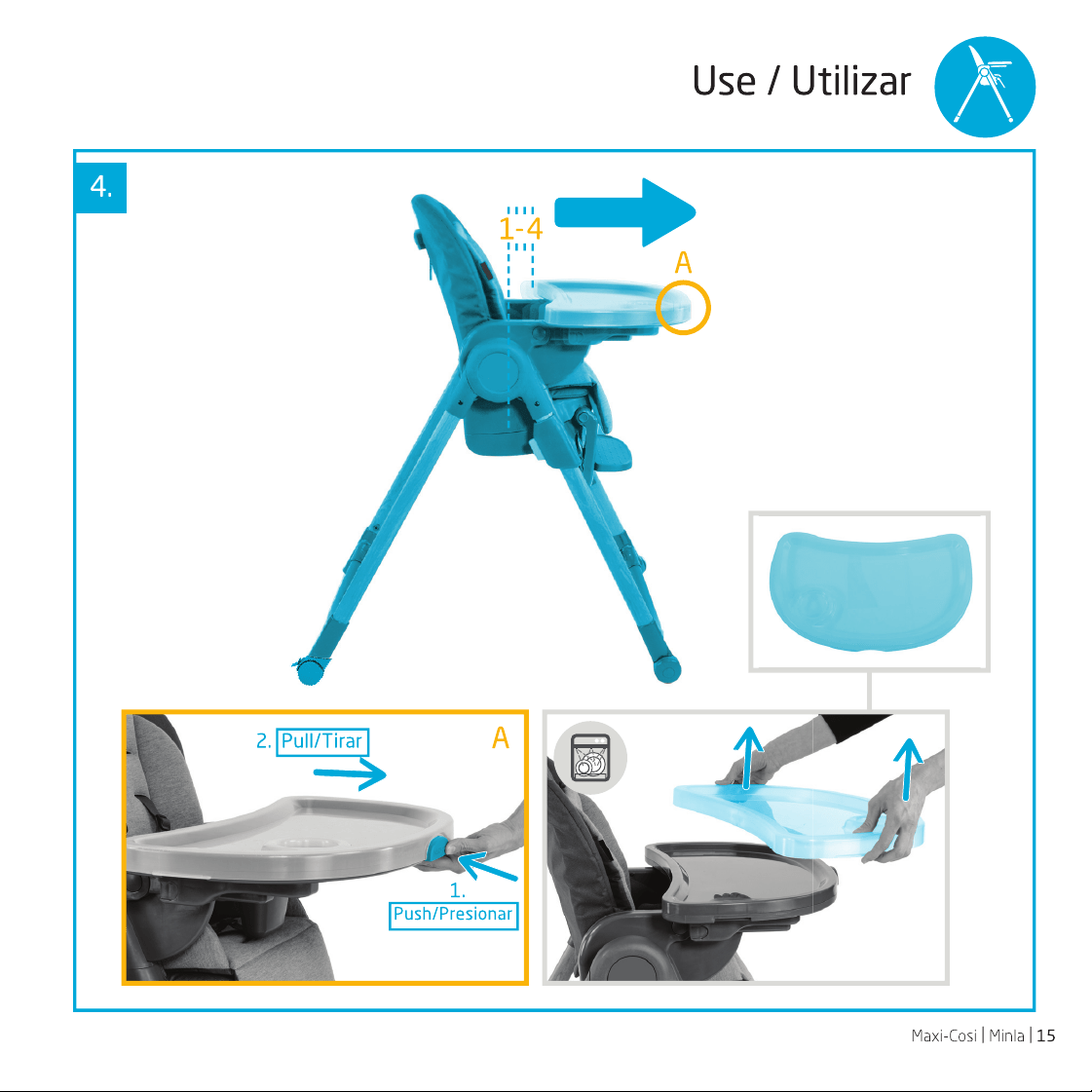 Use / Utilizar

4.

1-4

A

2. Pull/Tirar

A

1. Push/Presionar

Maxi-Cosi | Minla | 15