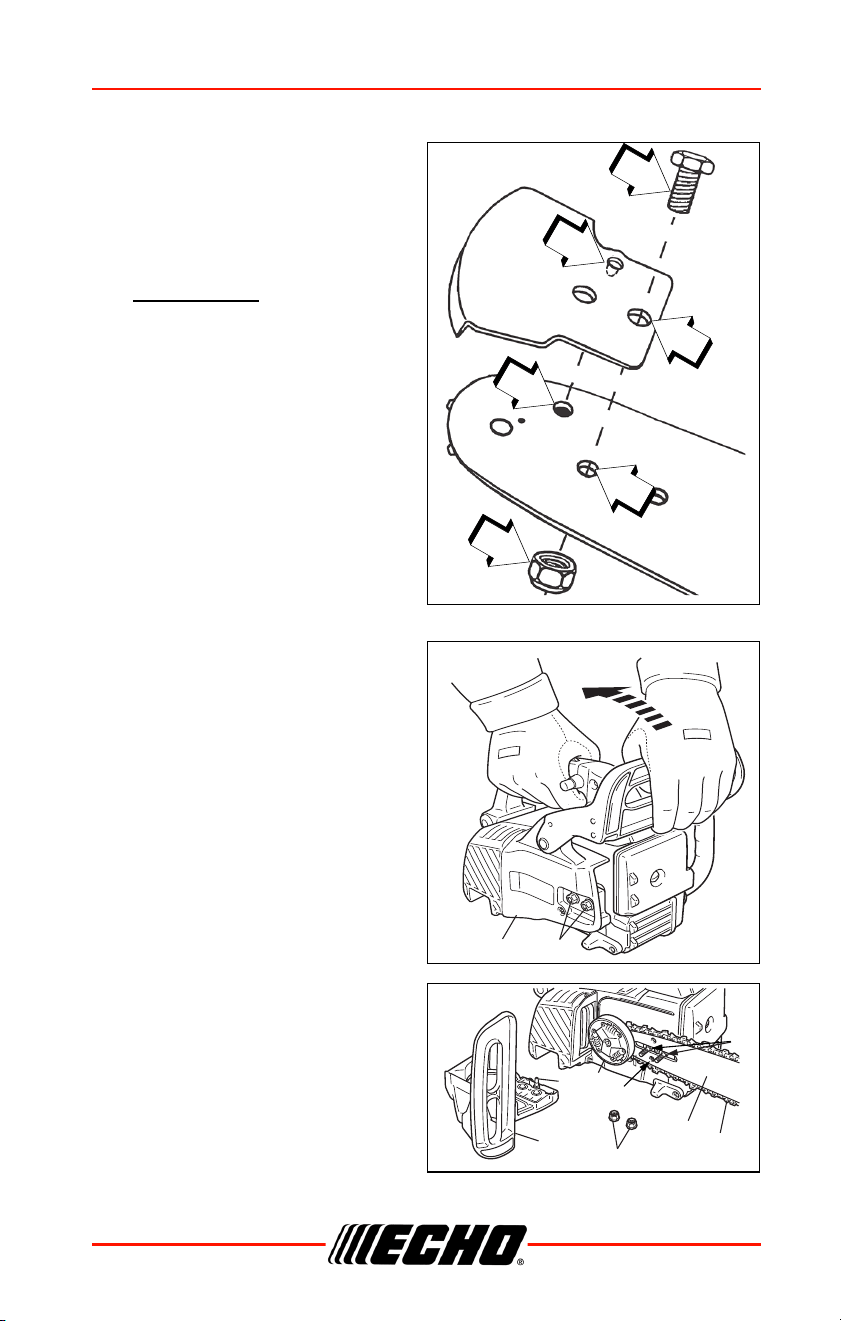 ECHO®