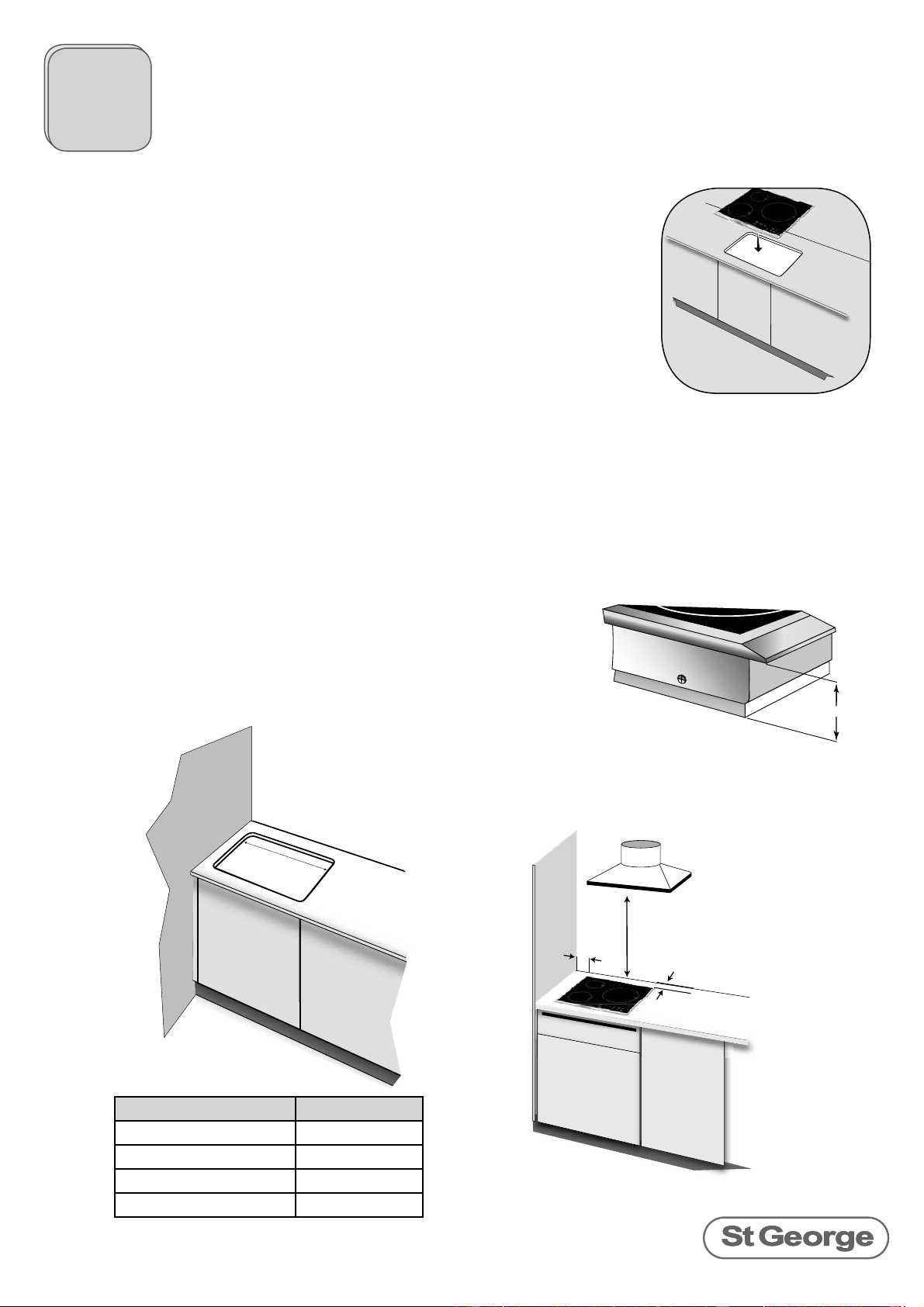 St George