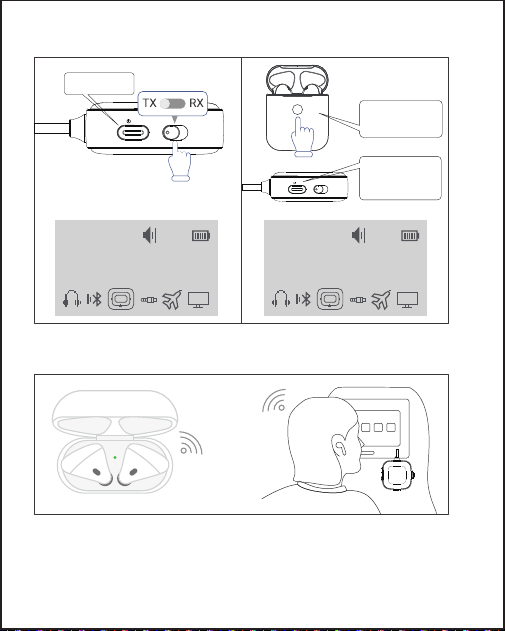 TX RX