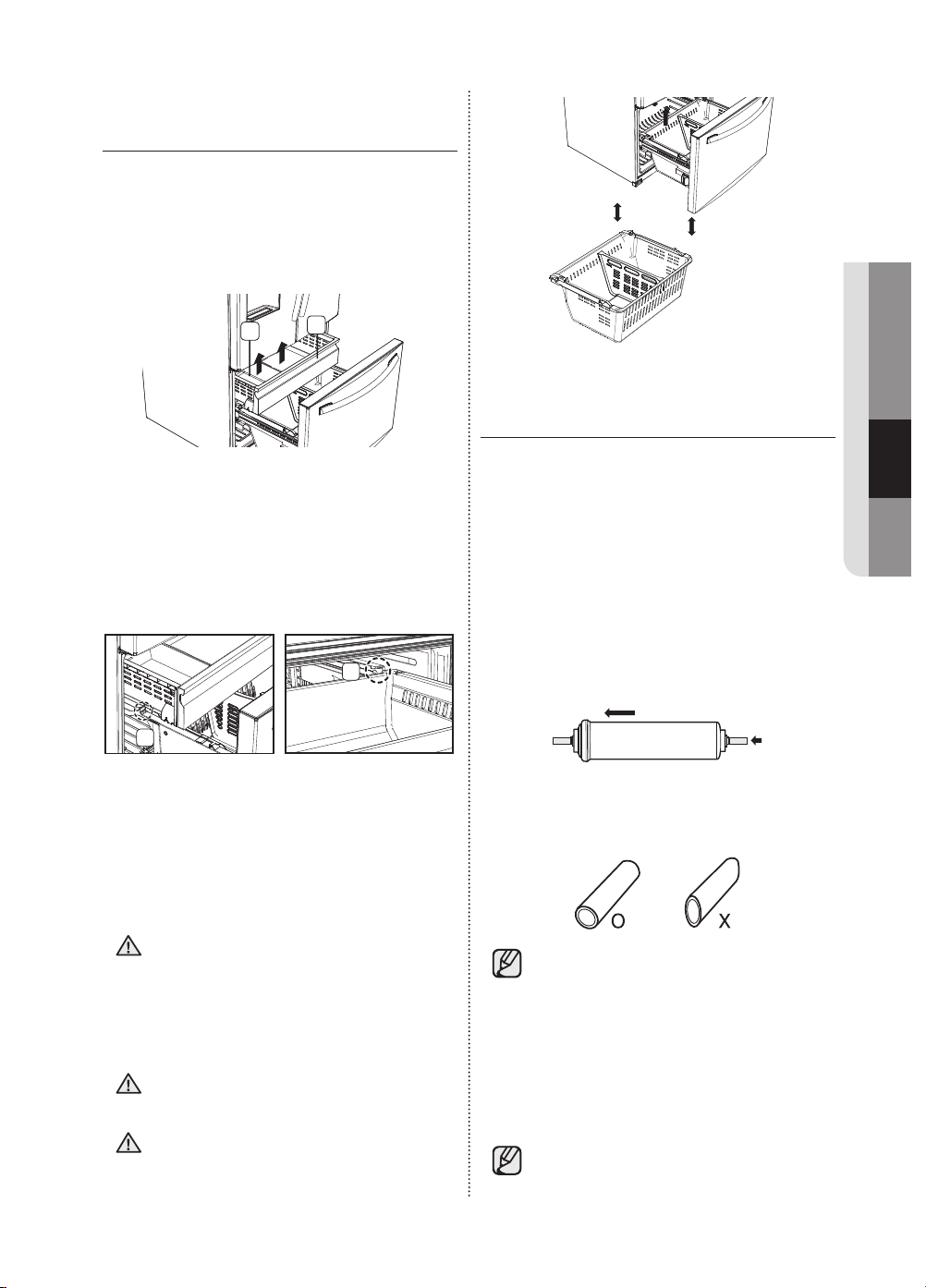 O

X